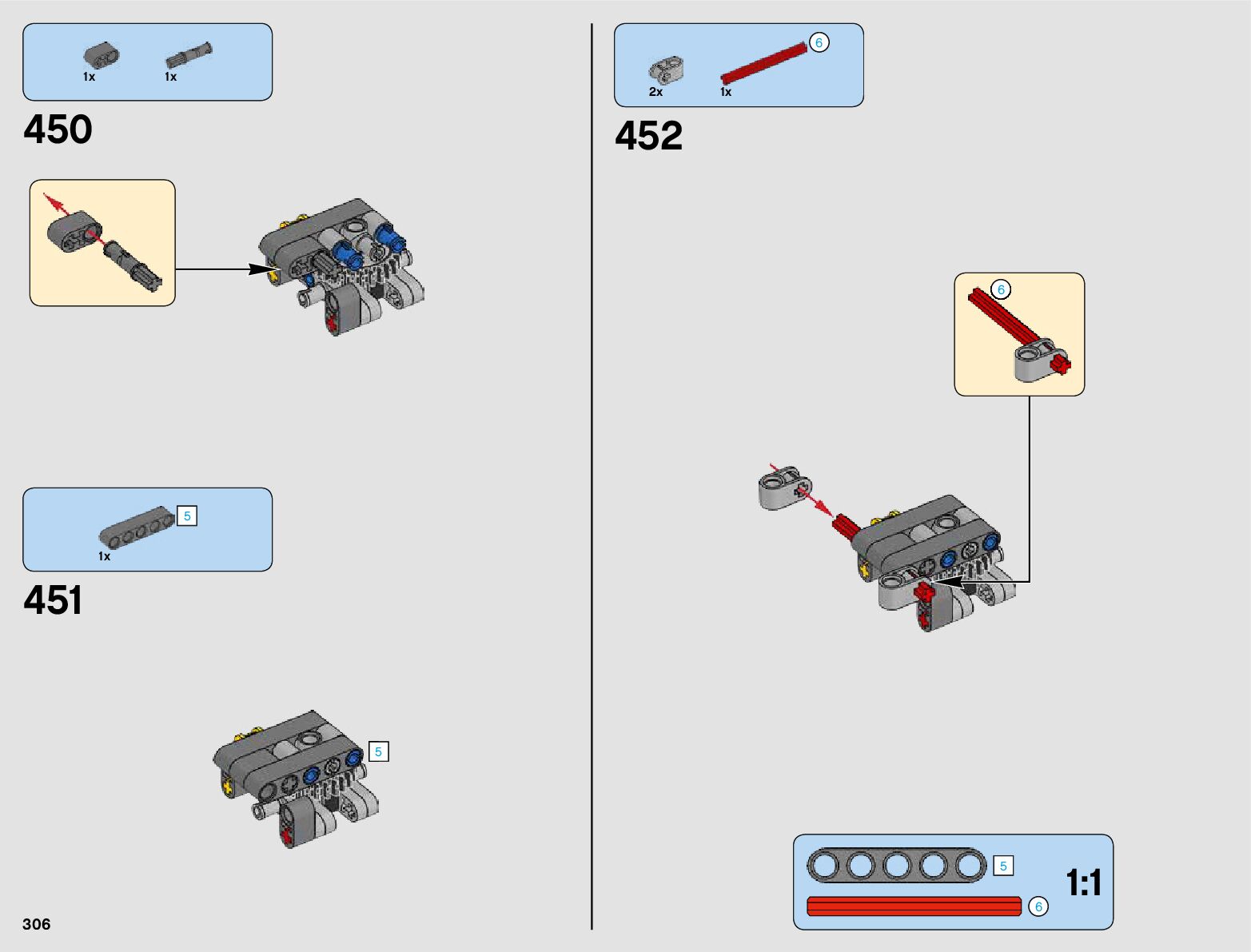 1x 1x

450

5

1x

451

5

306

6

2x 1x

452

6

5

1:1

6