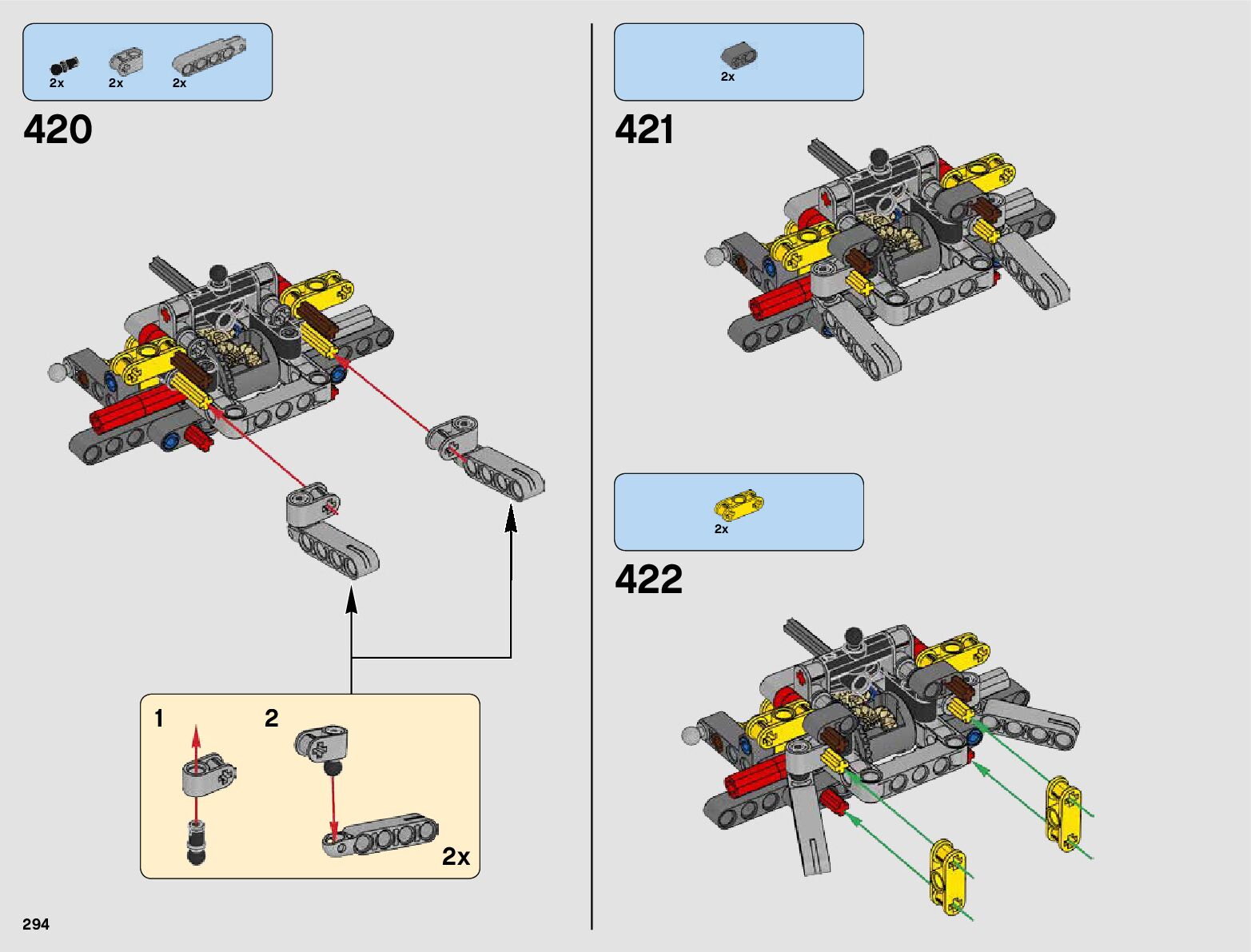 2x 2x 2x

420

1

2

2x

294

2x

421

2x

422