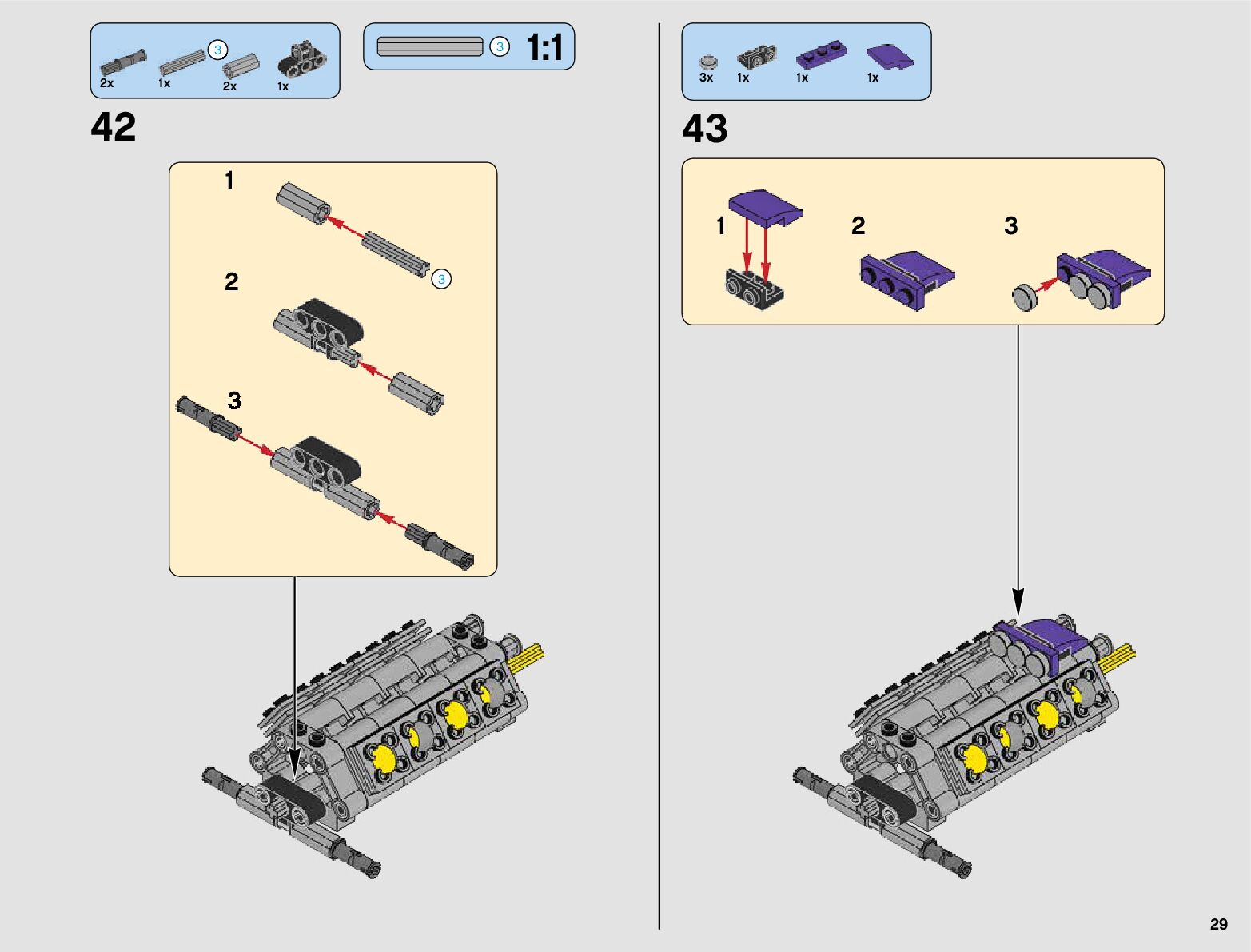 2x
3
1x
2x
1x

3
1:1

42

1

3

2

3

3x
1x
1x
1x

43

1
2
3

29