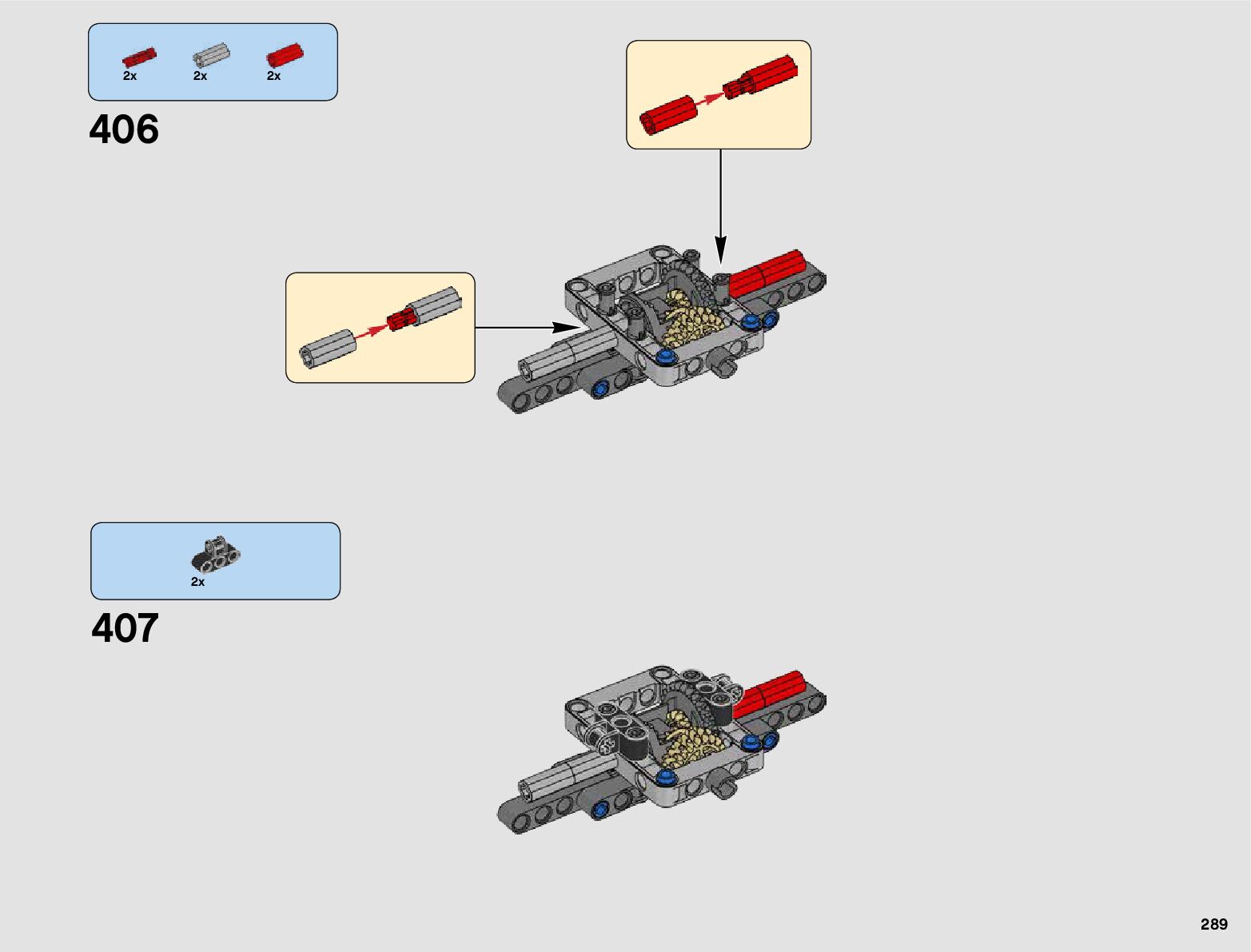 2x 2x 2x

406

2x

407

289