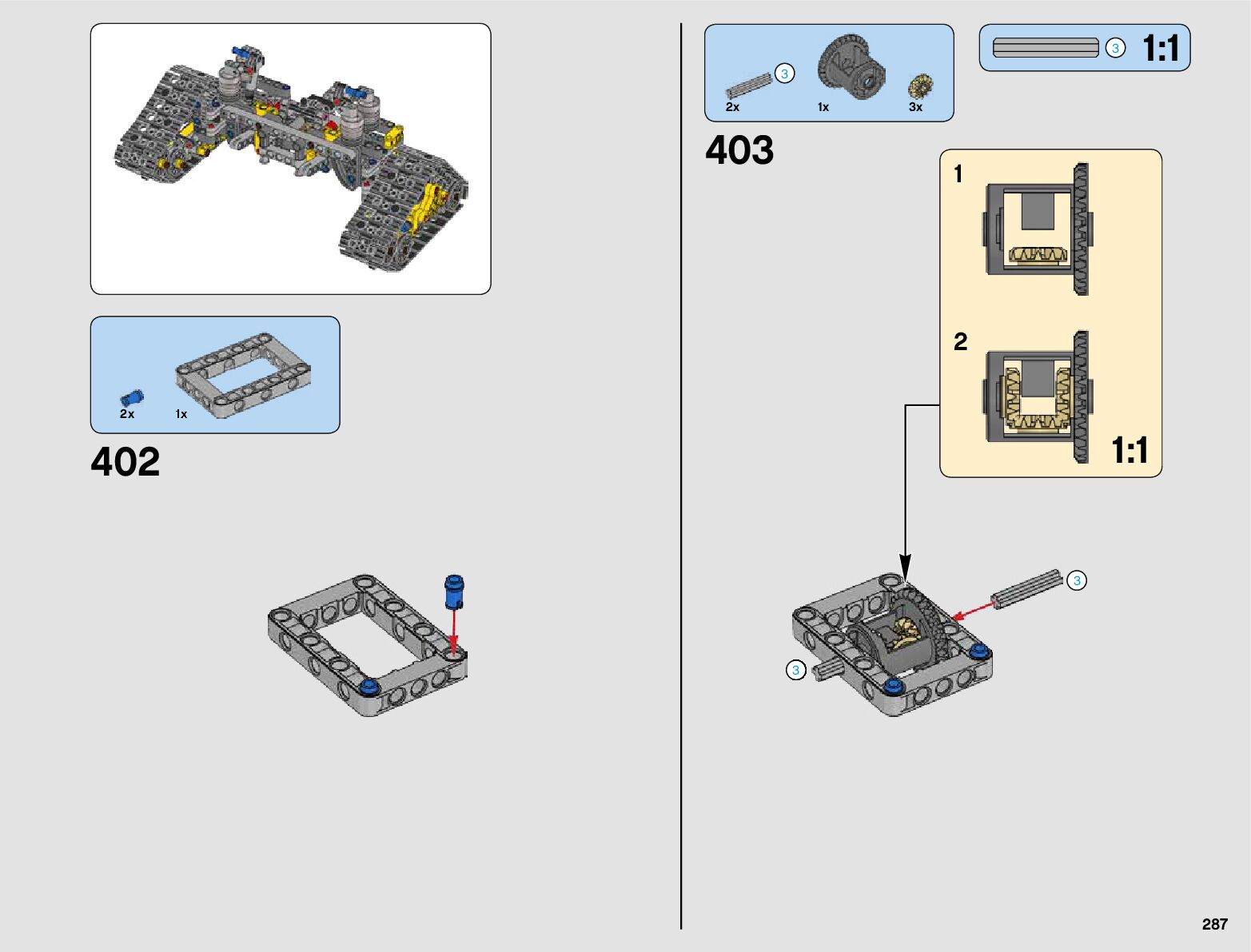 2x 1x

402

3
2x 1x 3x

3 1:1

403

1

2

1:1

3

3

287