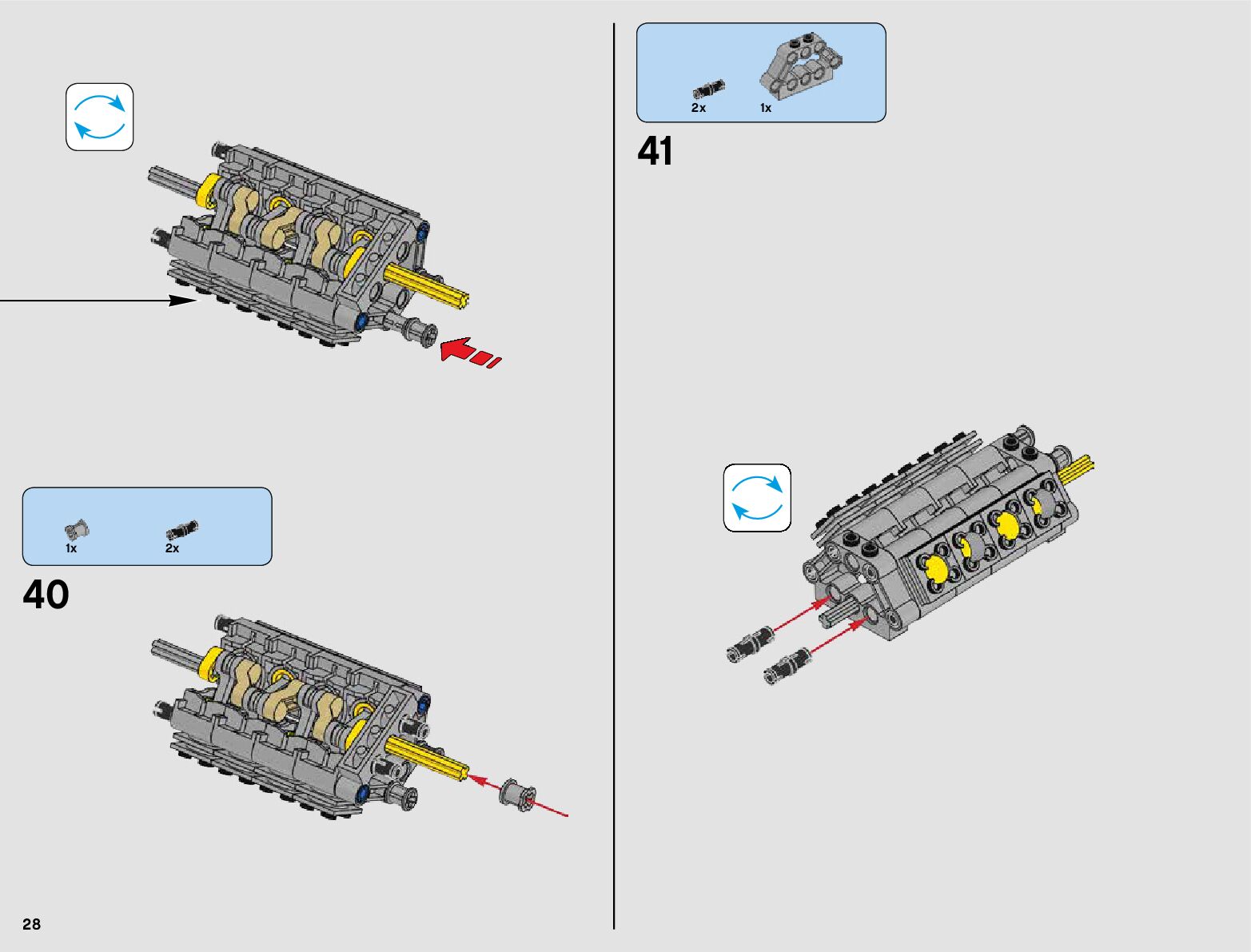 1x

2x

40

28

2x

1x

41