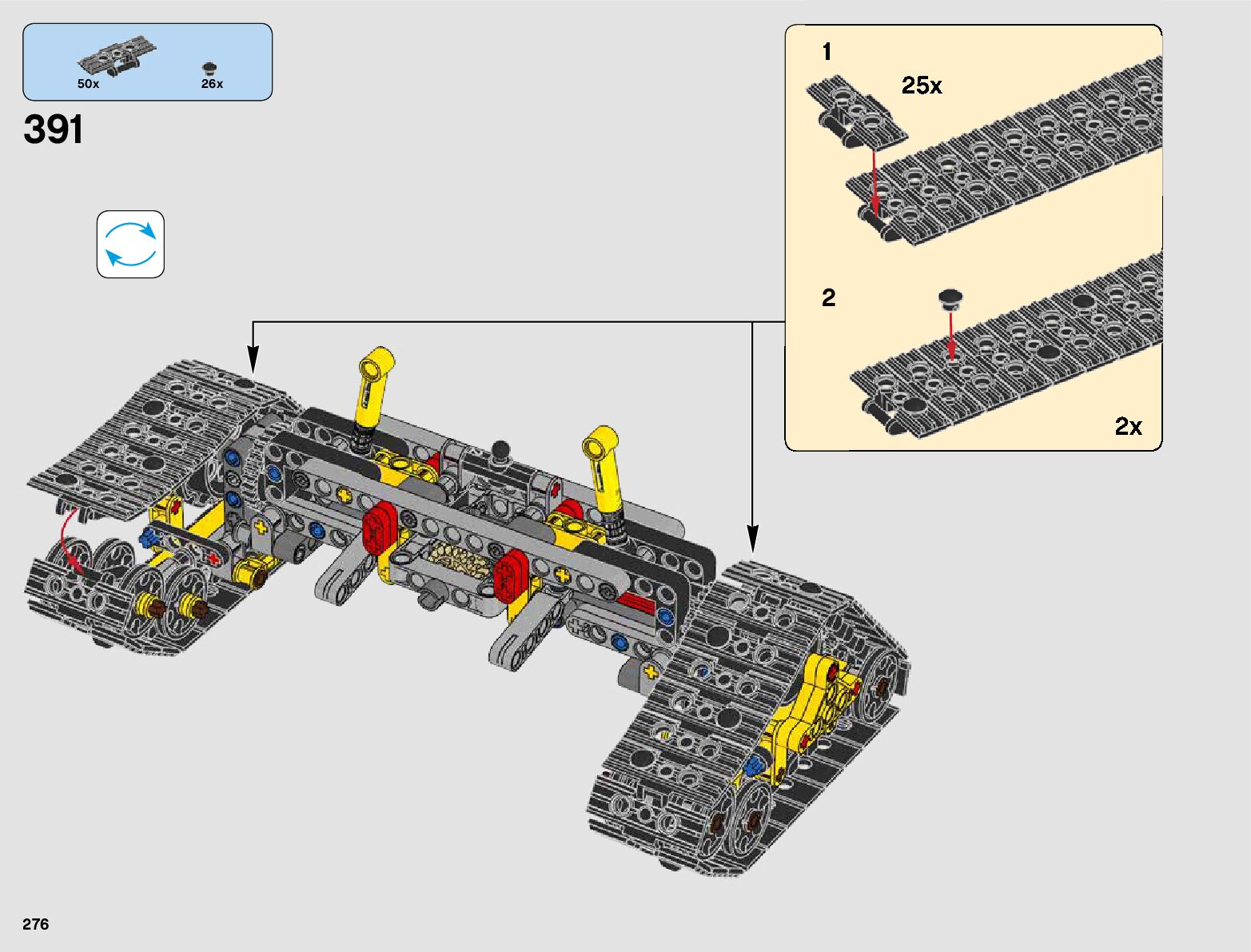 50x
26x

391

1
25x

2

2x

276