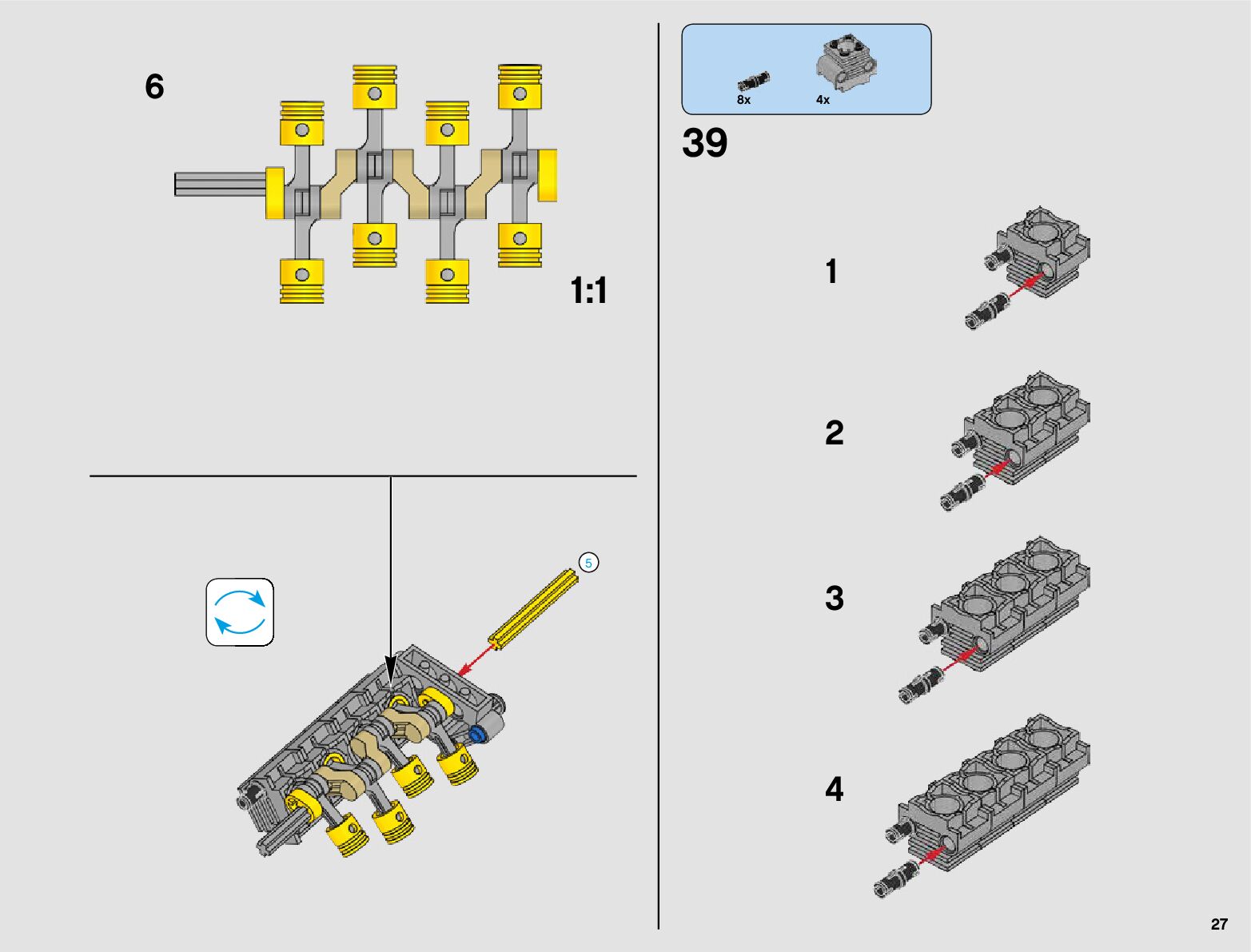 6

1:1

5

8x 4x

39

1

2

3

4

27