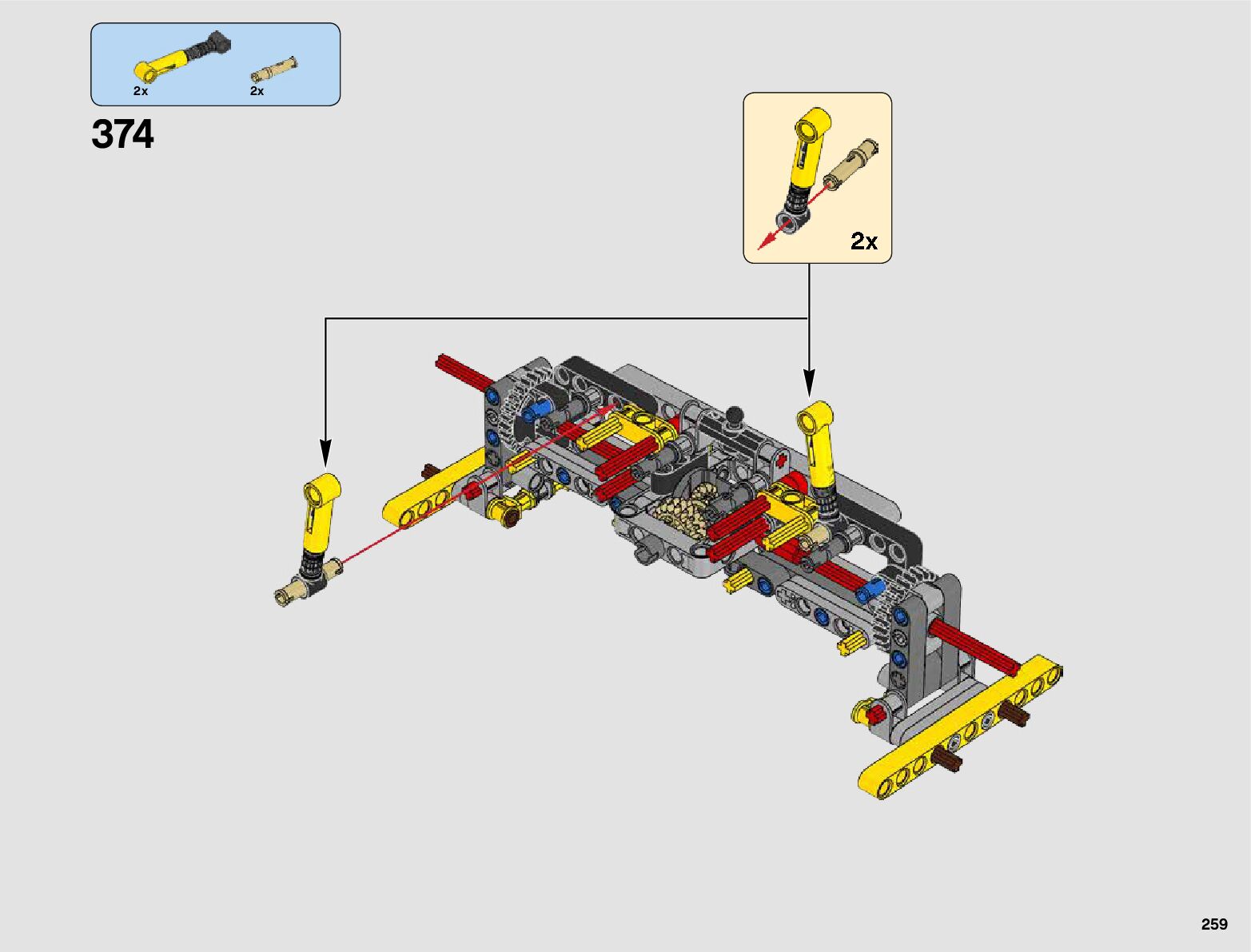 2x
2x

374

2x

259