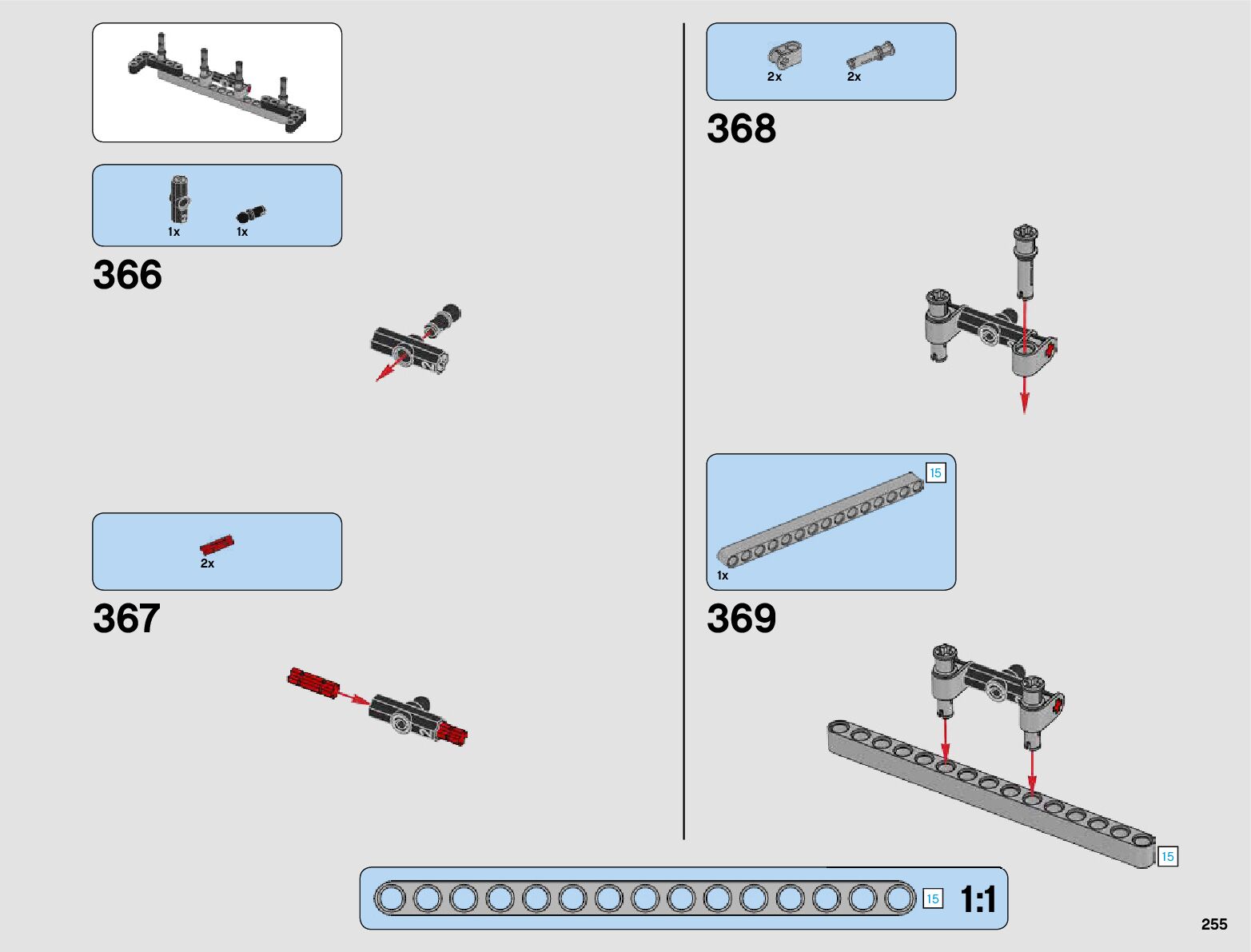 1x 1x

366

2x

367

2x 2x

368

15

1x

369

15

15 1:1

255