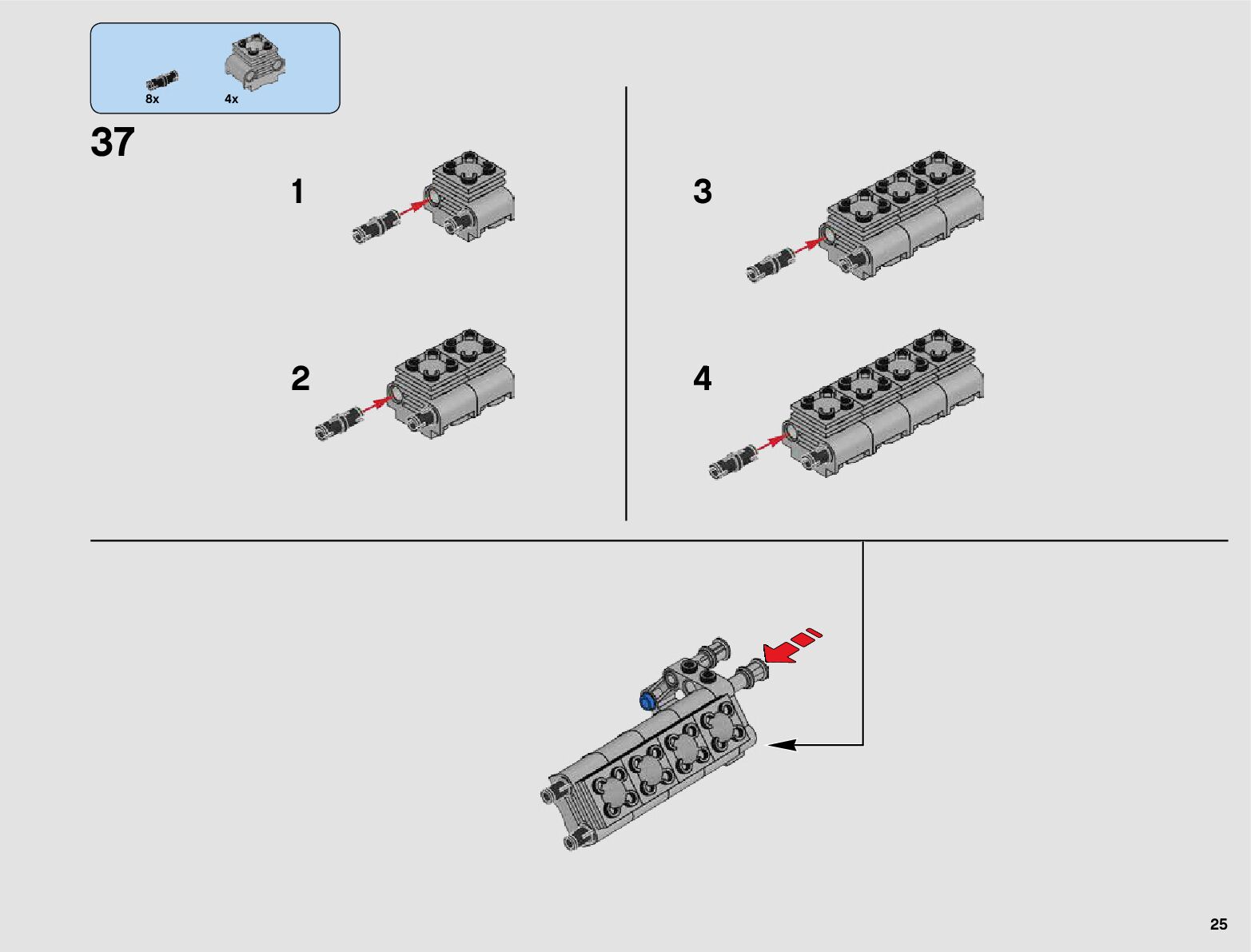 8x 4x

37

1

2

3

4

25