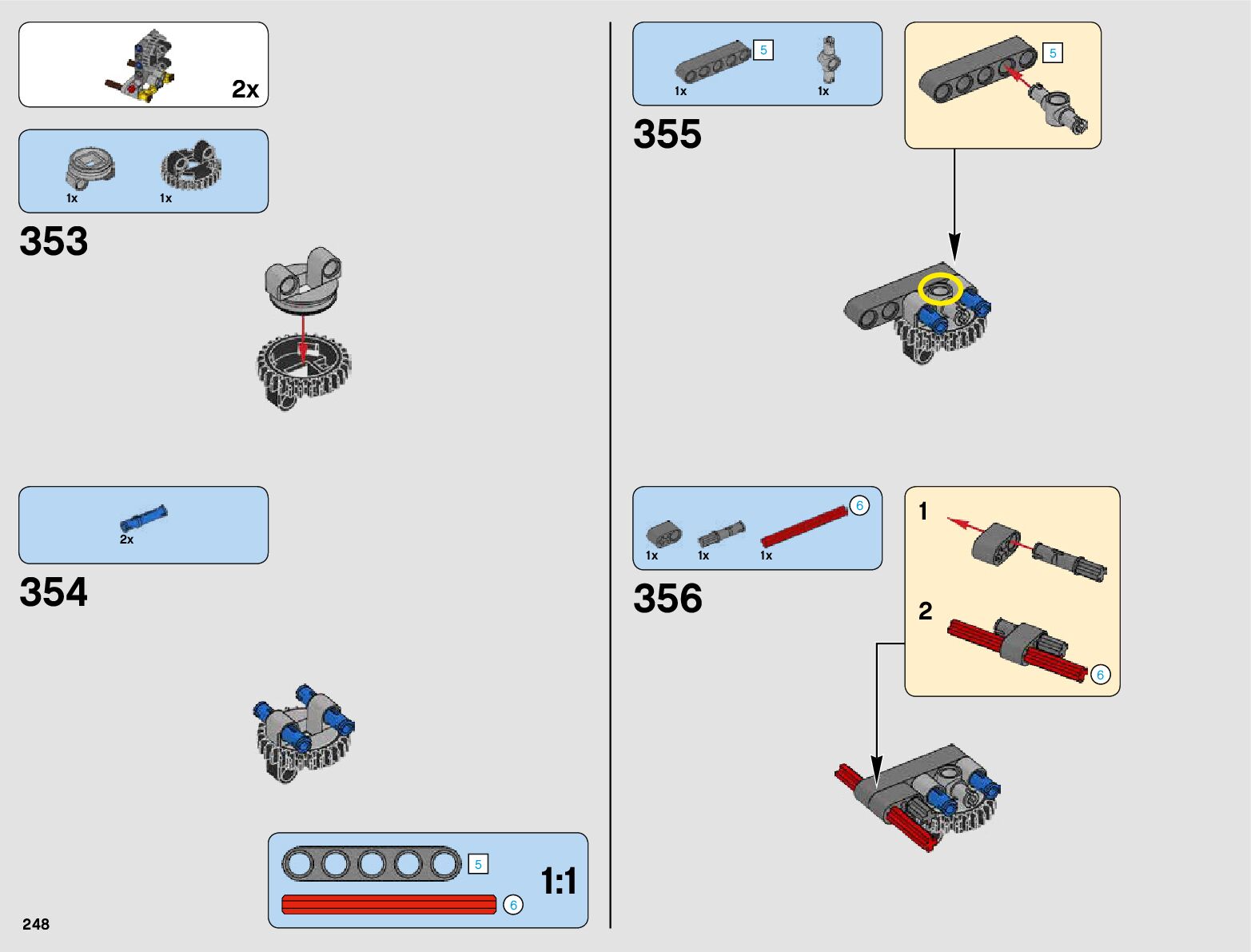 2x

1x 1x

353

2x

354

5
6
1:1

248

5
1x 1x

355

5

6
1x 1x 1x

356

1

2

6