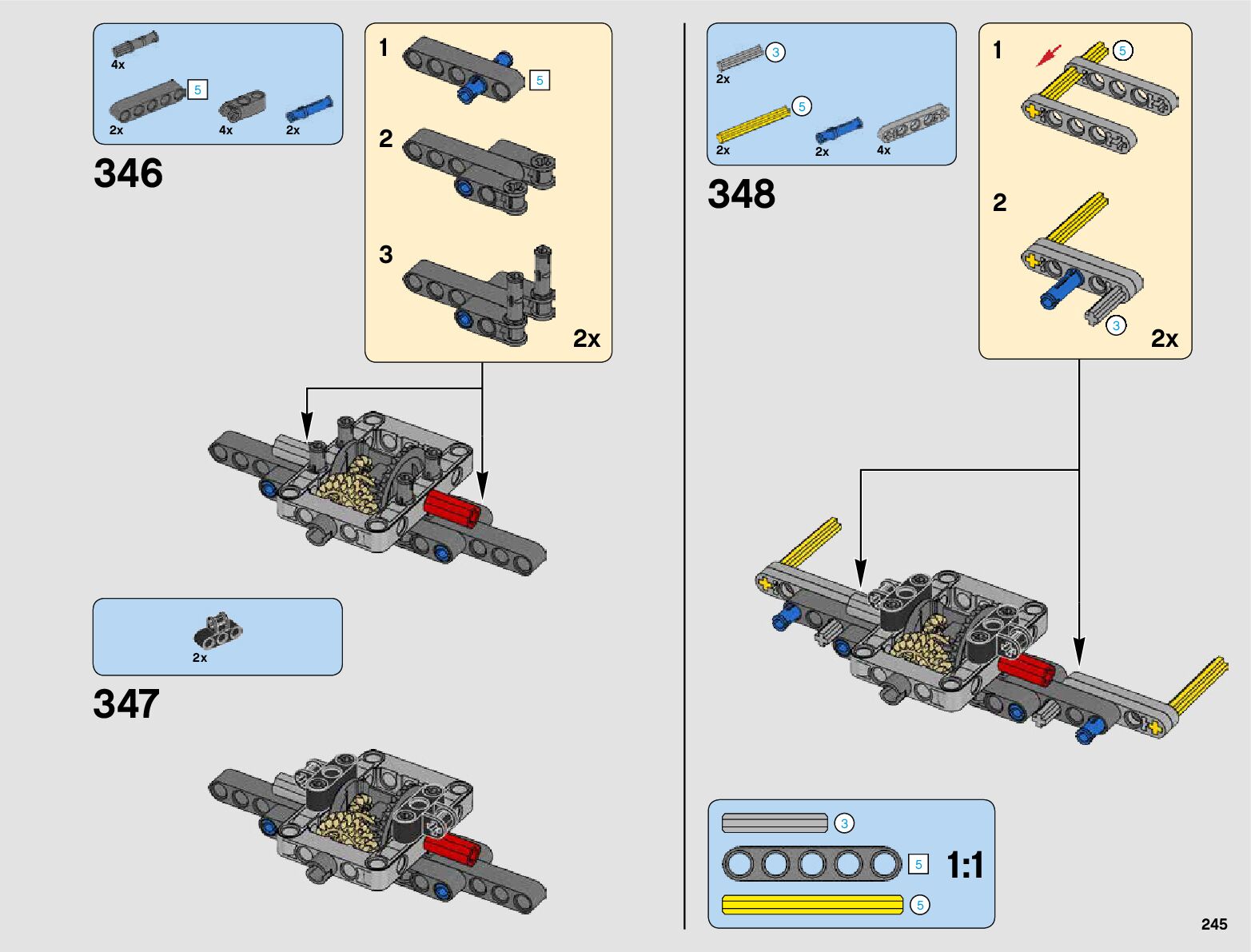 4x
5
2x
4x
2x

346

1
5
2
3
2x

2x

347

3
2x
5
2x
2x
4x

348

1
5
2
3
2x

3
5
1:1
5

245