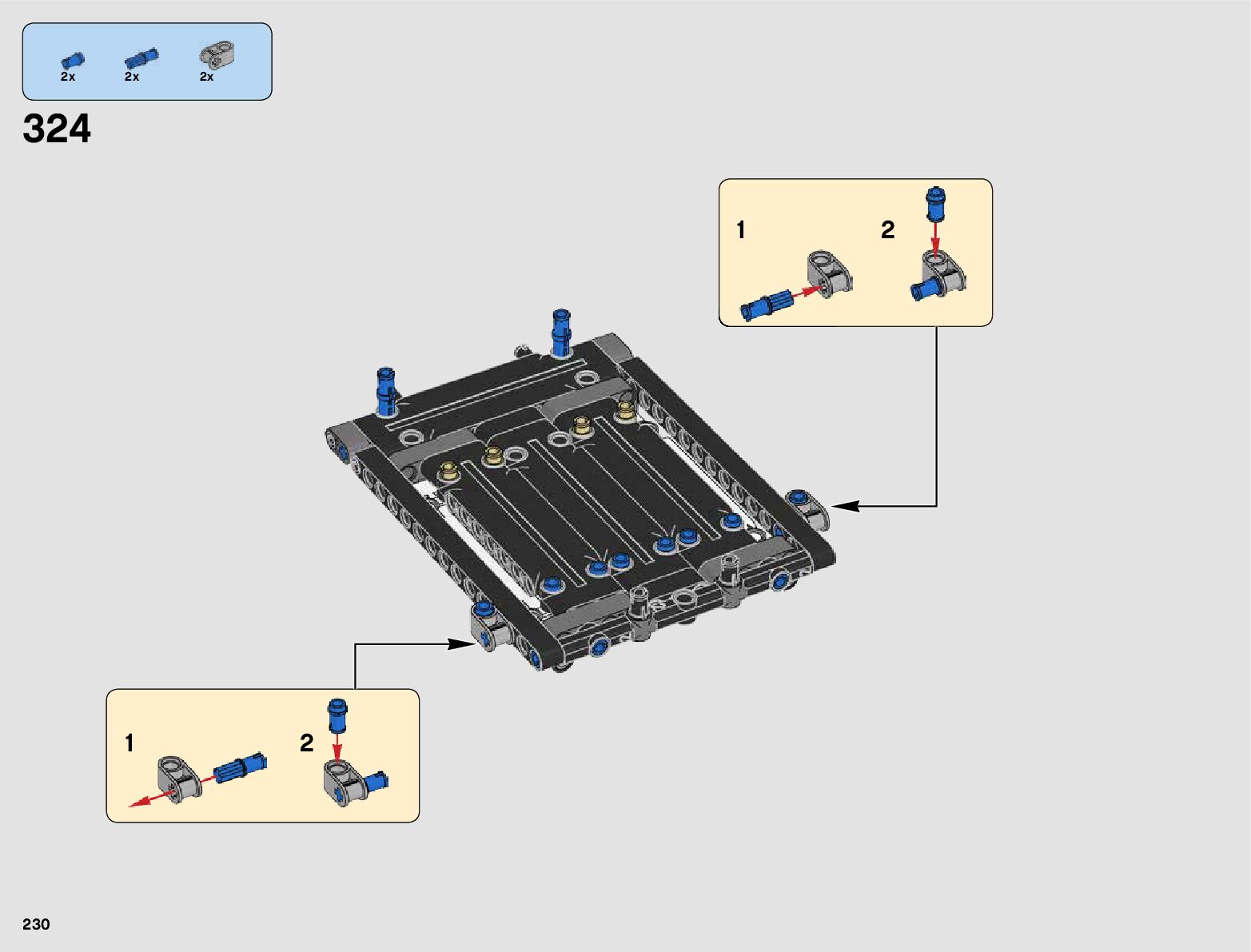 2x 2x 2x

324

1

2

1

2

230