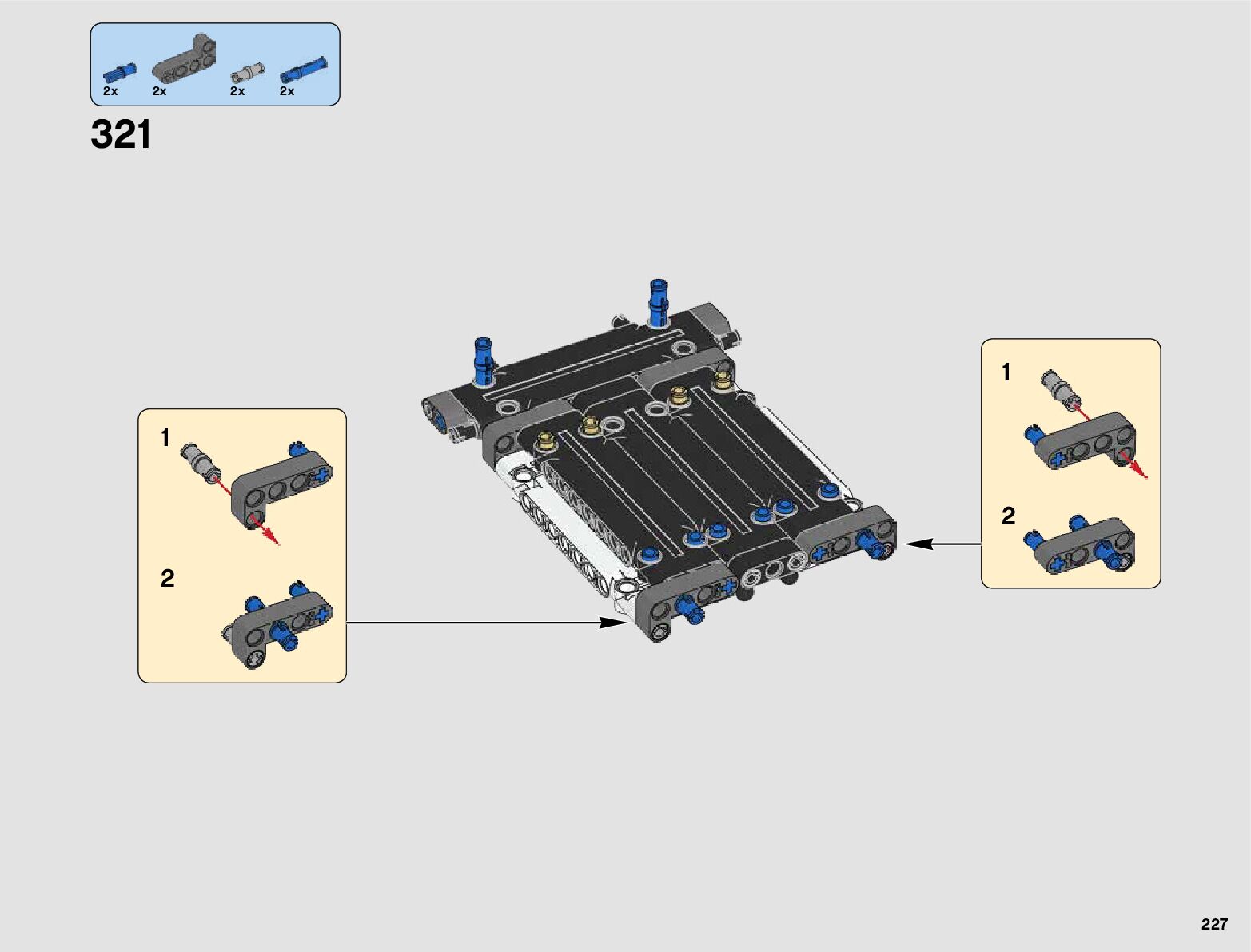 2x 2x 2x 2x

321

1

2

1

2

227