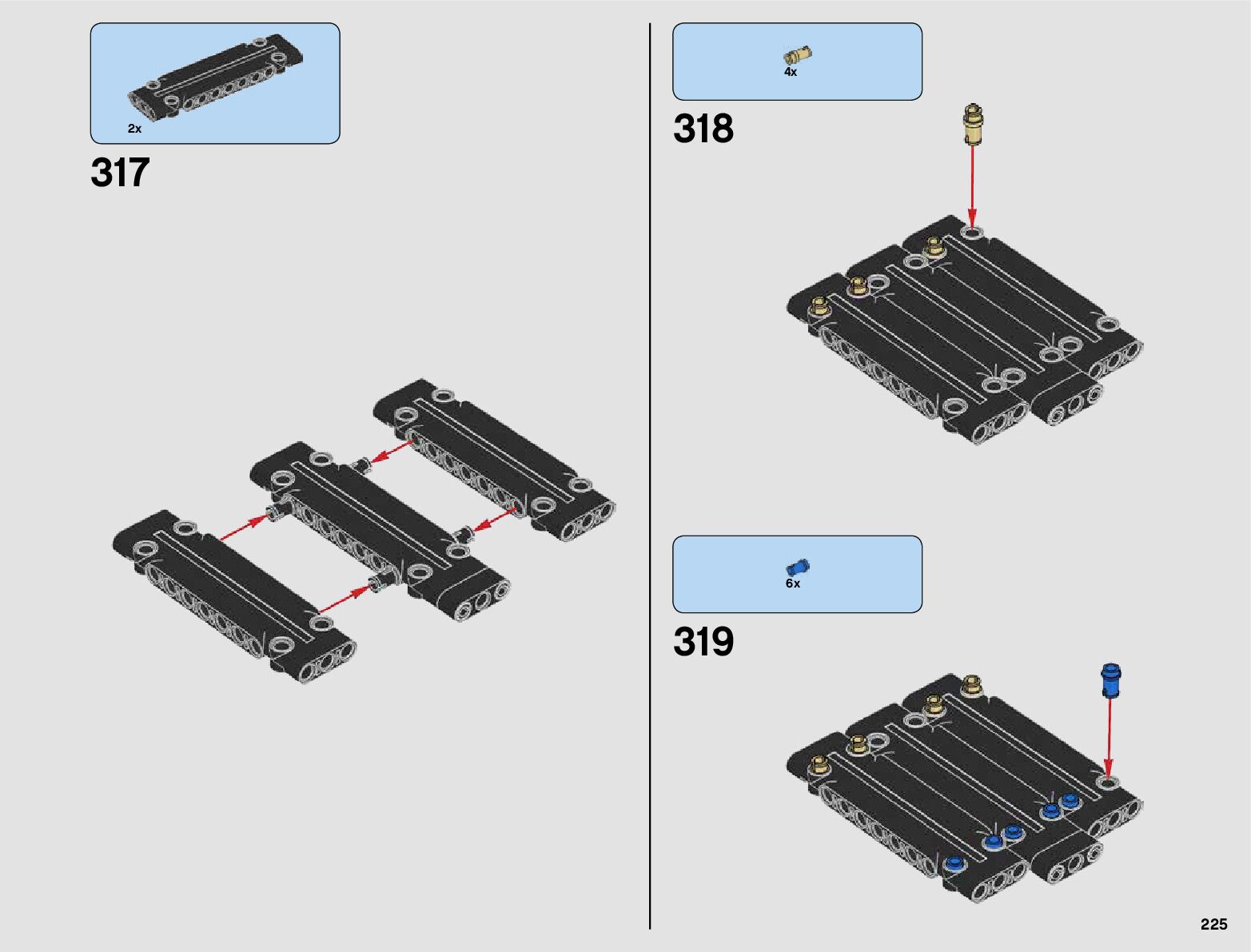 2x

317

4x

318

6x

319

225