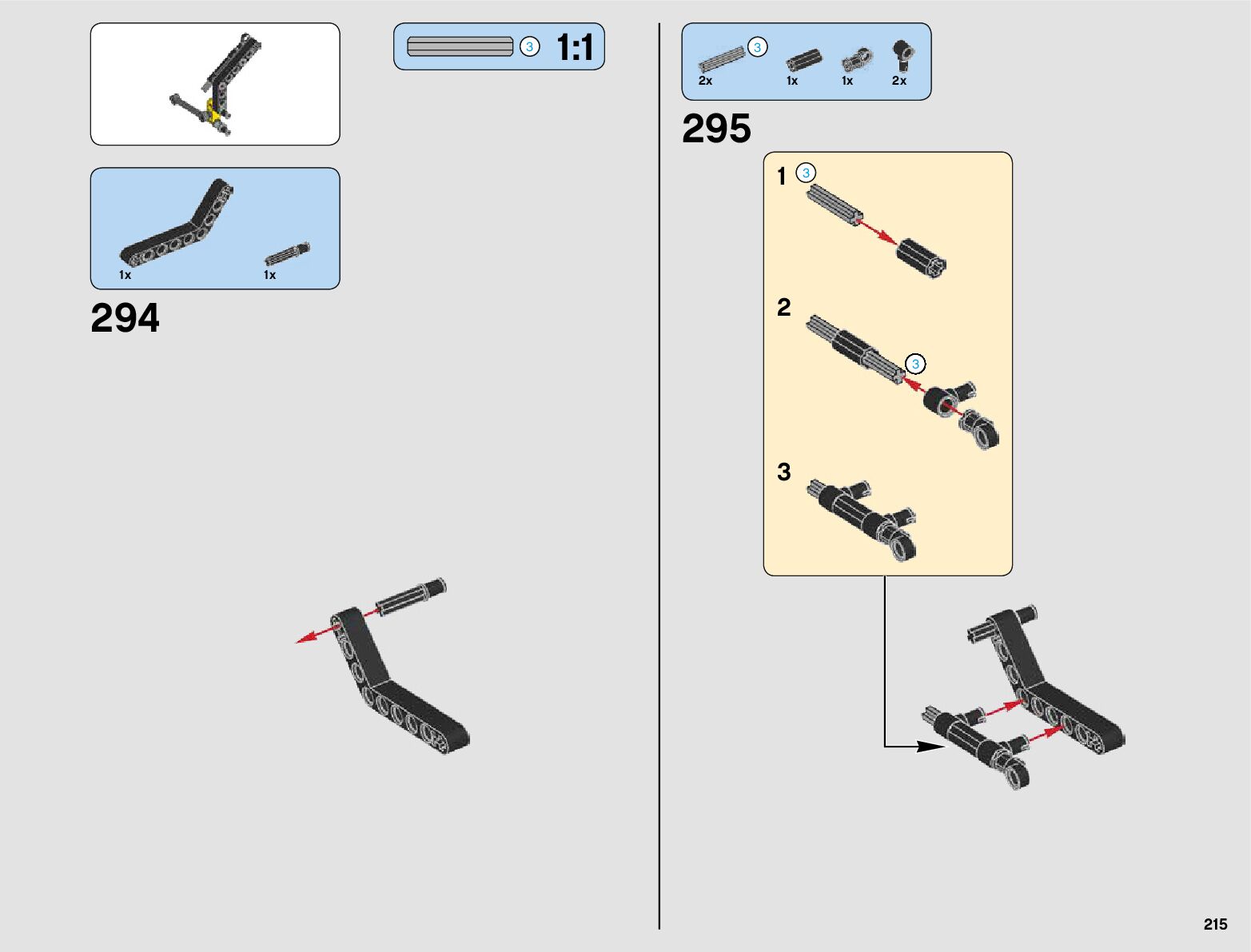 3 1:1

1x 1x

294

3

2x 1x 1x 2x

295

1 3

2

3

3

215