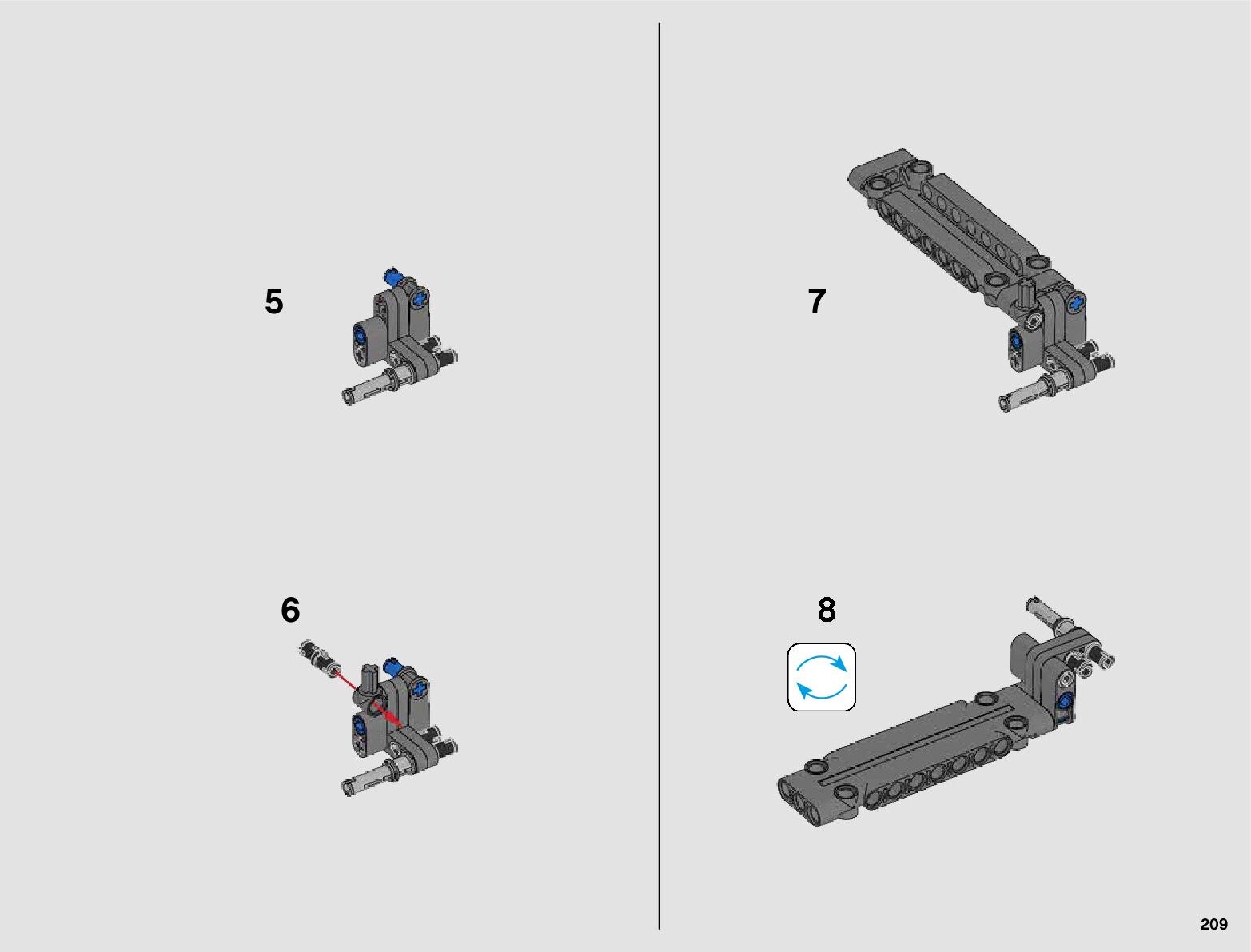 5

6

7

8

209