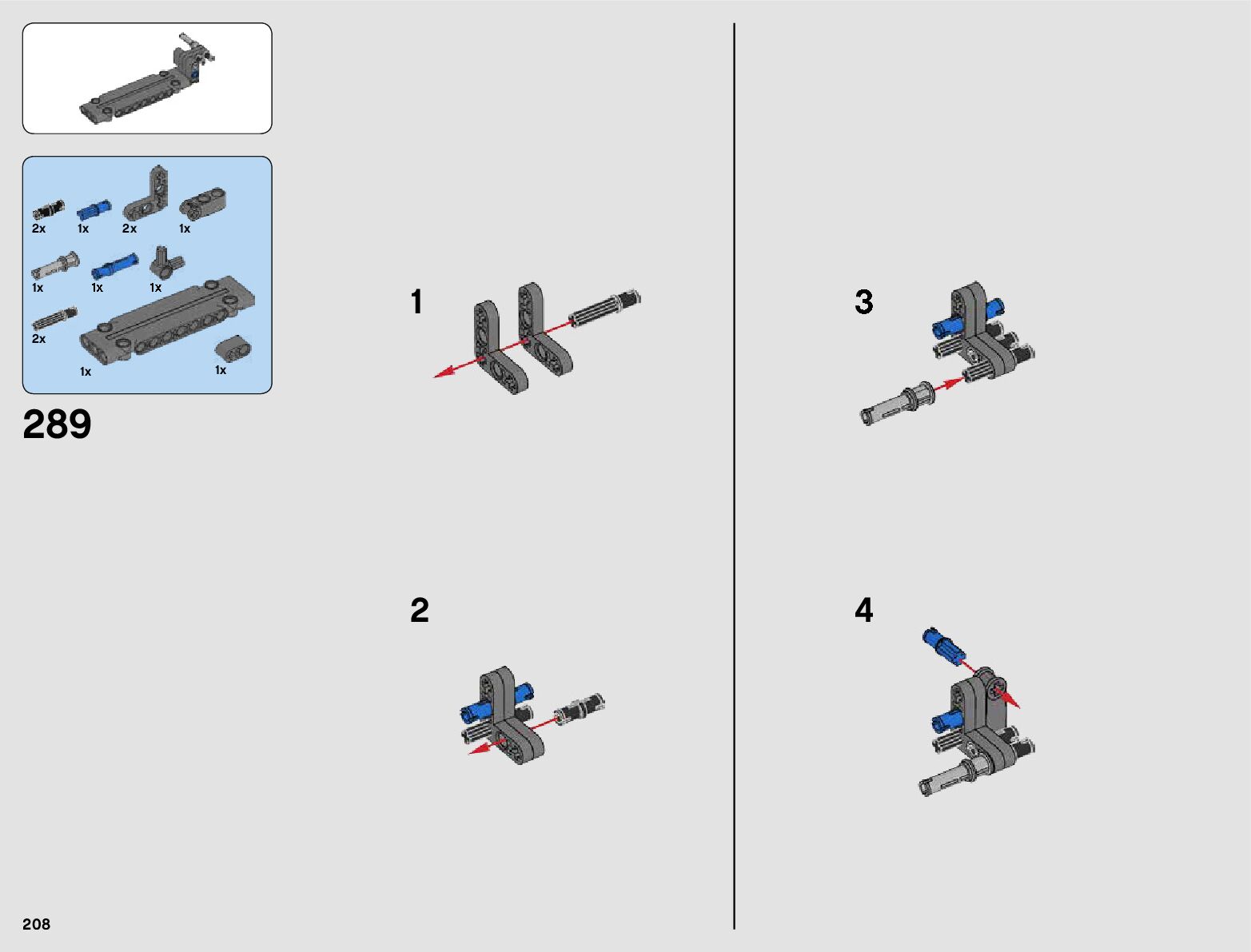 2x 1x 2x 1x

1x 1x 1x

2x

1x 1x

289

1

2

3

4

208