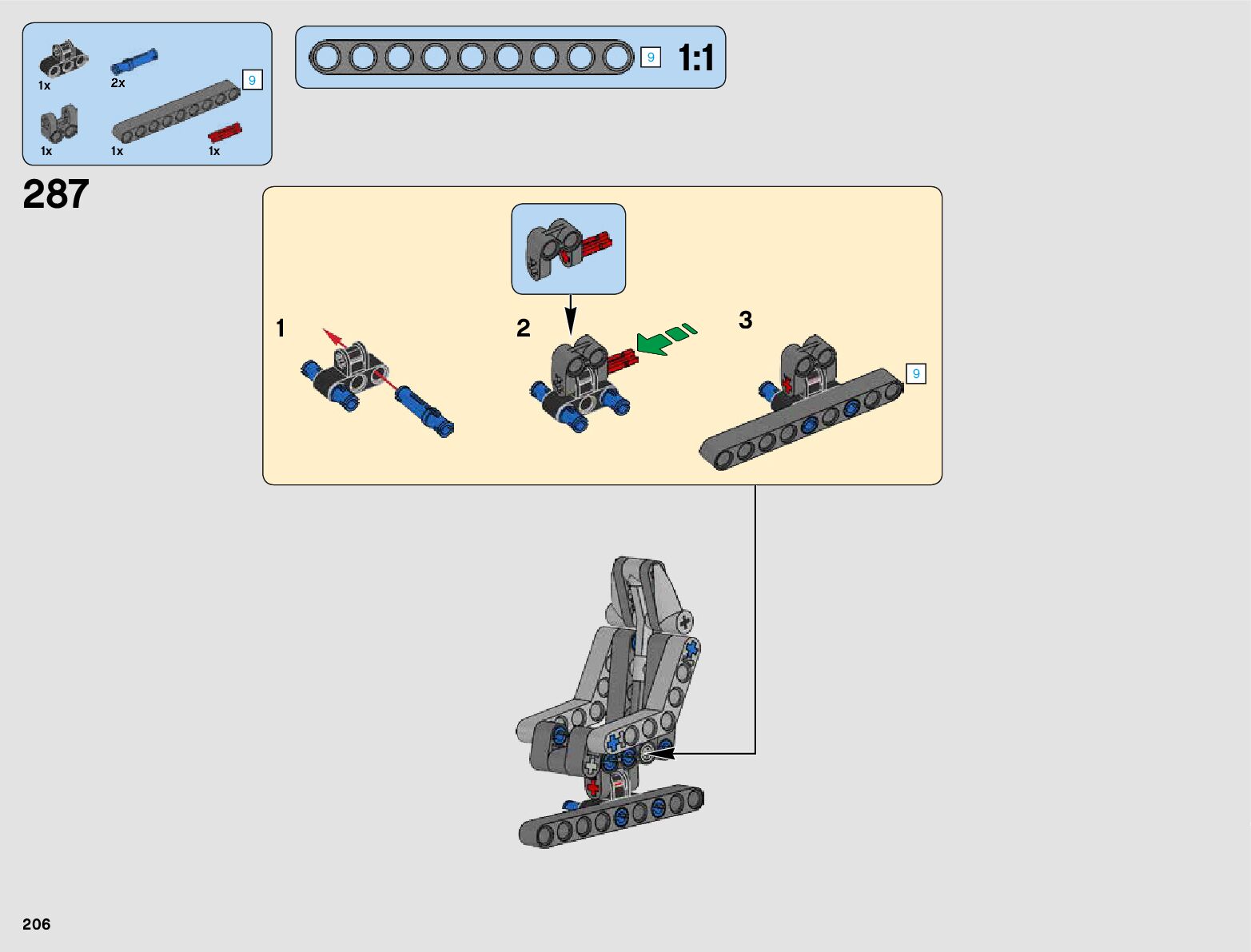 1x
2x
9
1x
1x
1x

9
1:1

287

1
2
3
9

206