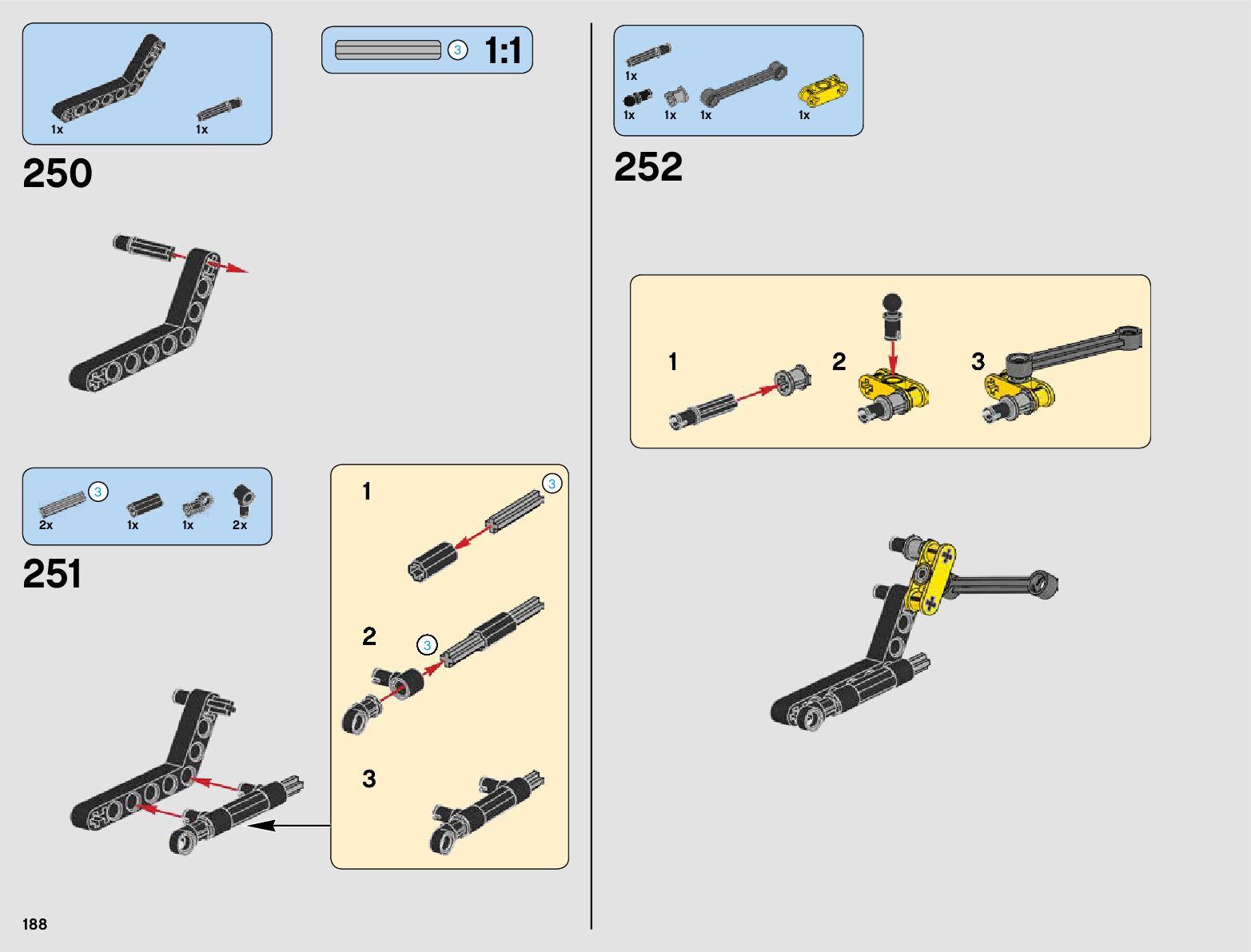 1x 1x

3 1:1

250

3
2x 1x 1x 2x

251

1 3

2 3

3

188

1x
1x 1x 1x 1x

252

1 2 3