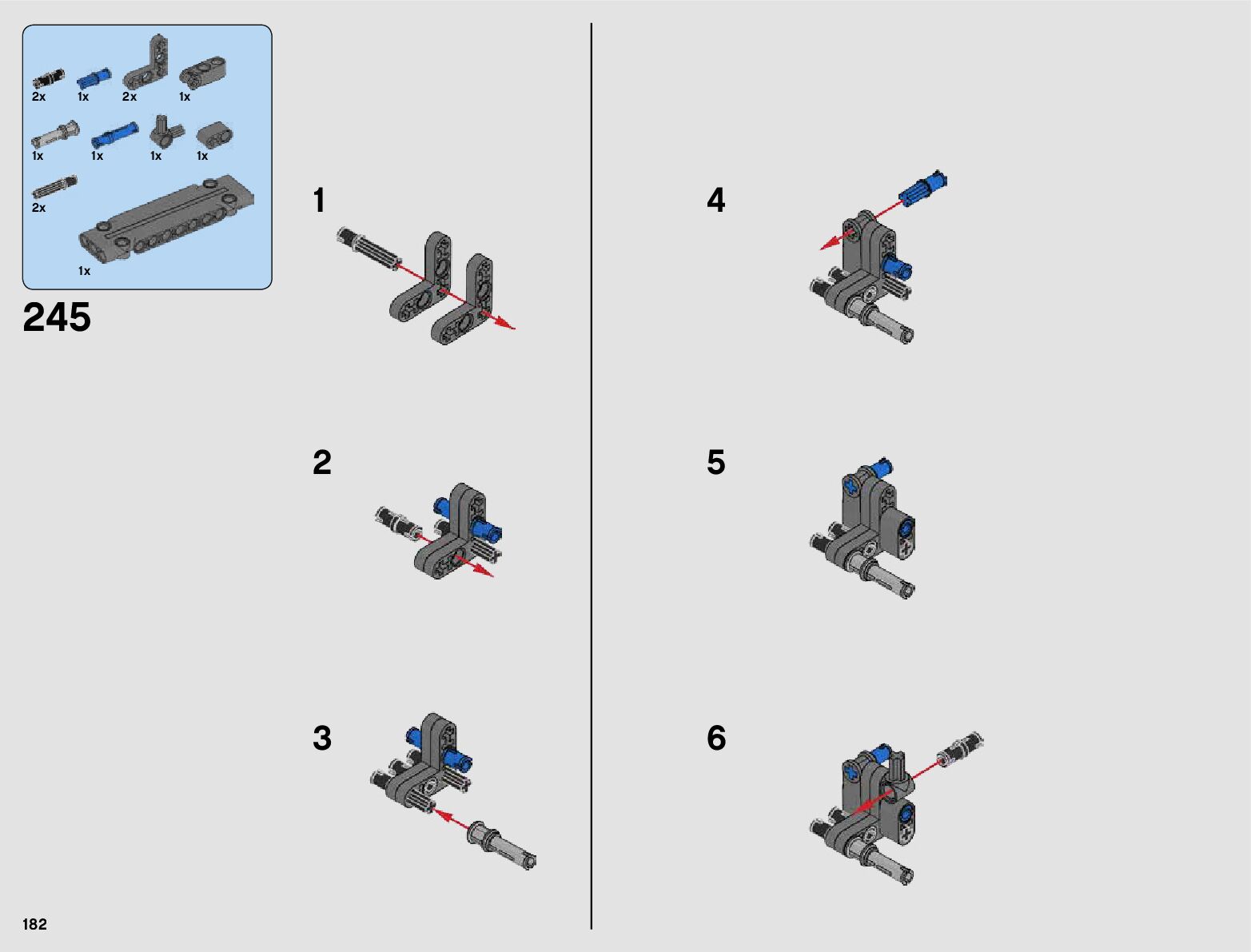 2x 1x 2x 1x

1x 1x 1x 1x

2x

1x

245

1

2

3

4

5

6

182