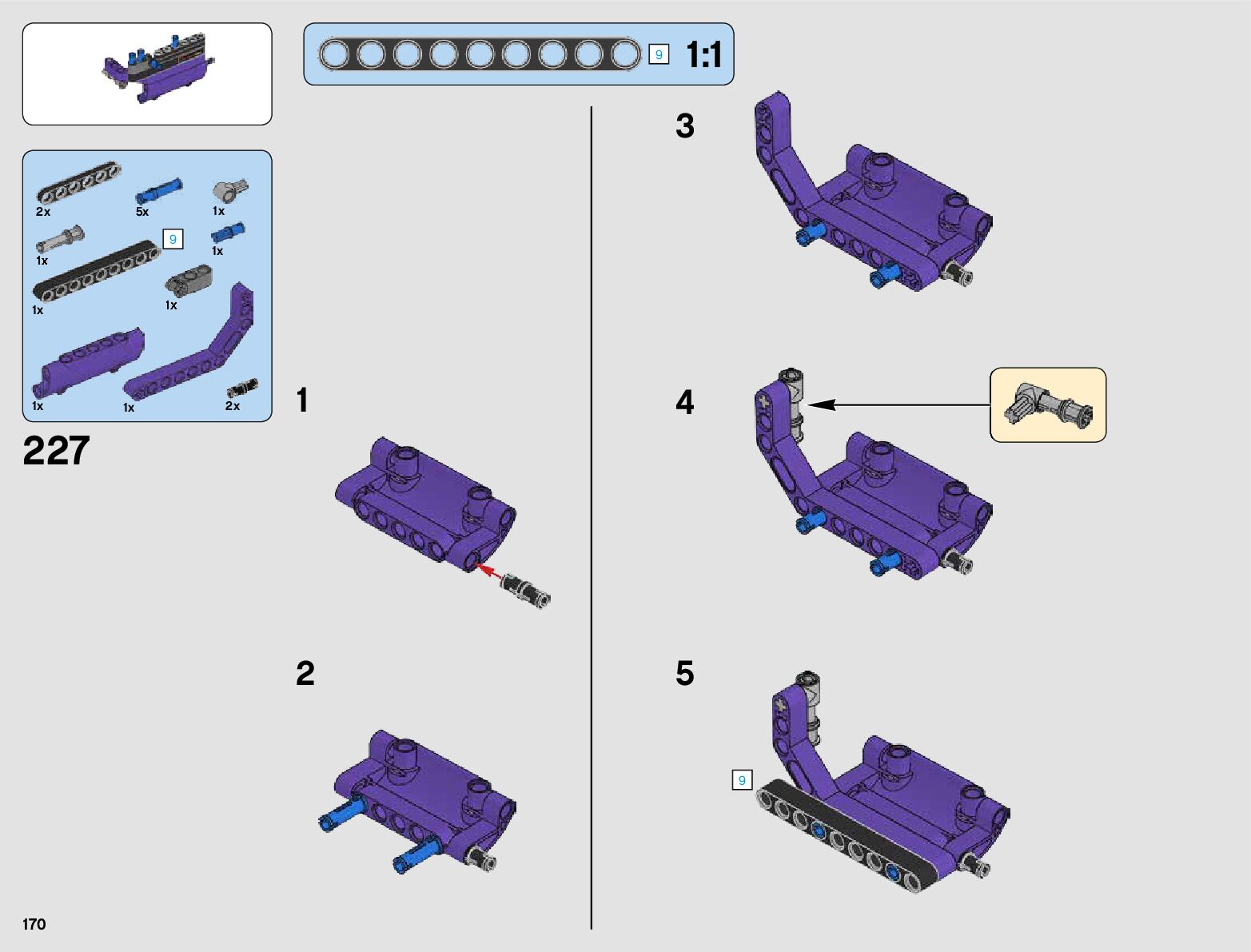 9 1:1

2x 5x 1x
1x 9 1x
1x 1x
1x 1x 2x

227

1

2

3

4

5

9

170