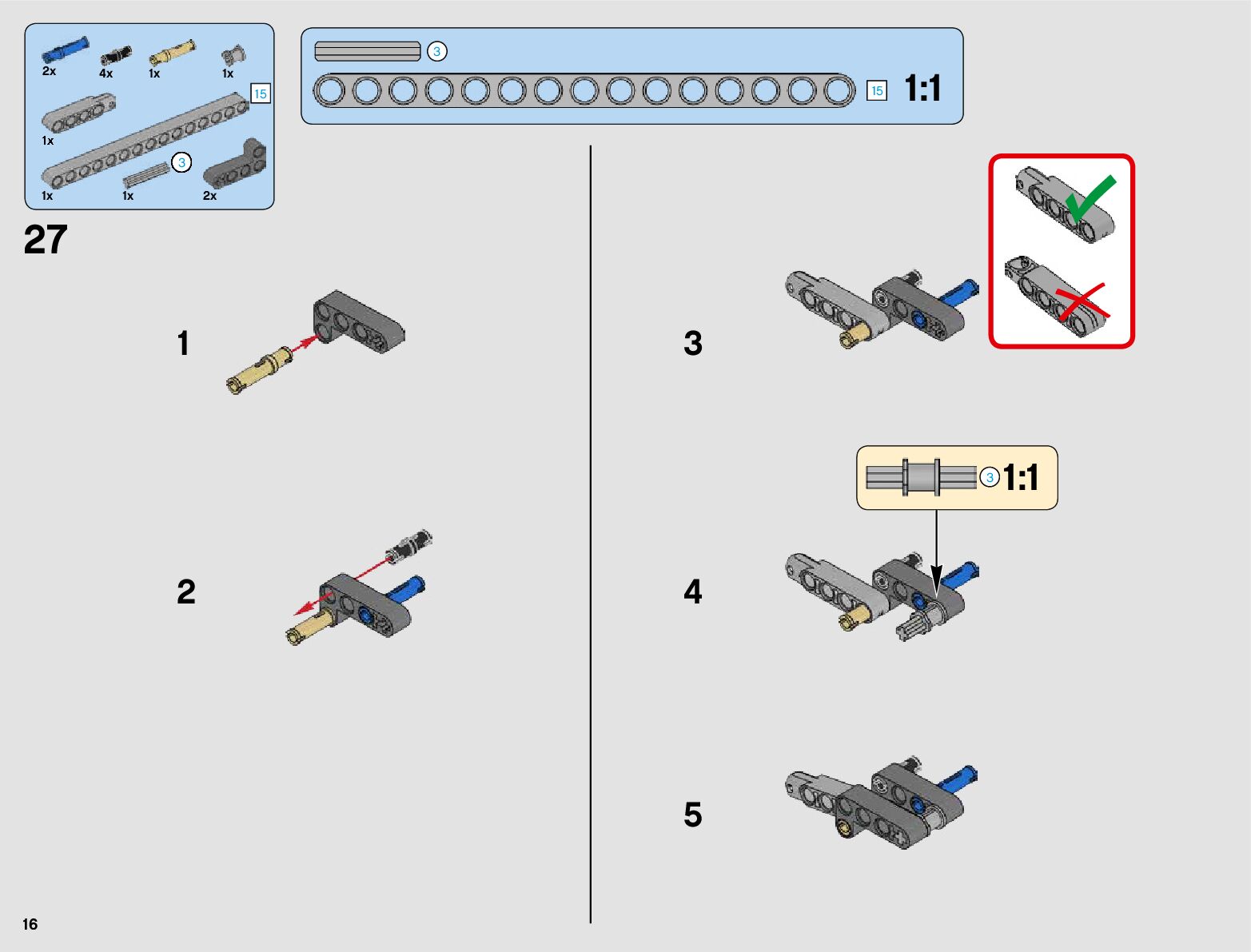 2x 4x 1x 1x
15
1x
3
1x 1x 2x

3
15 1:1

27

1

2

3

3 1:1

4

5

16