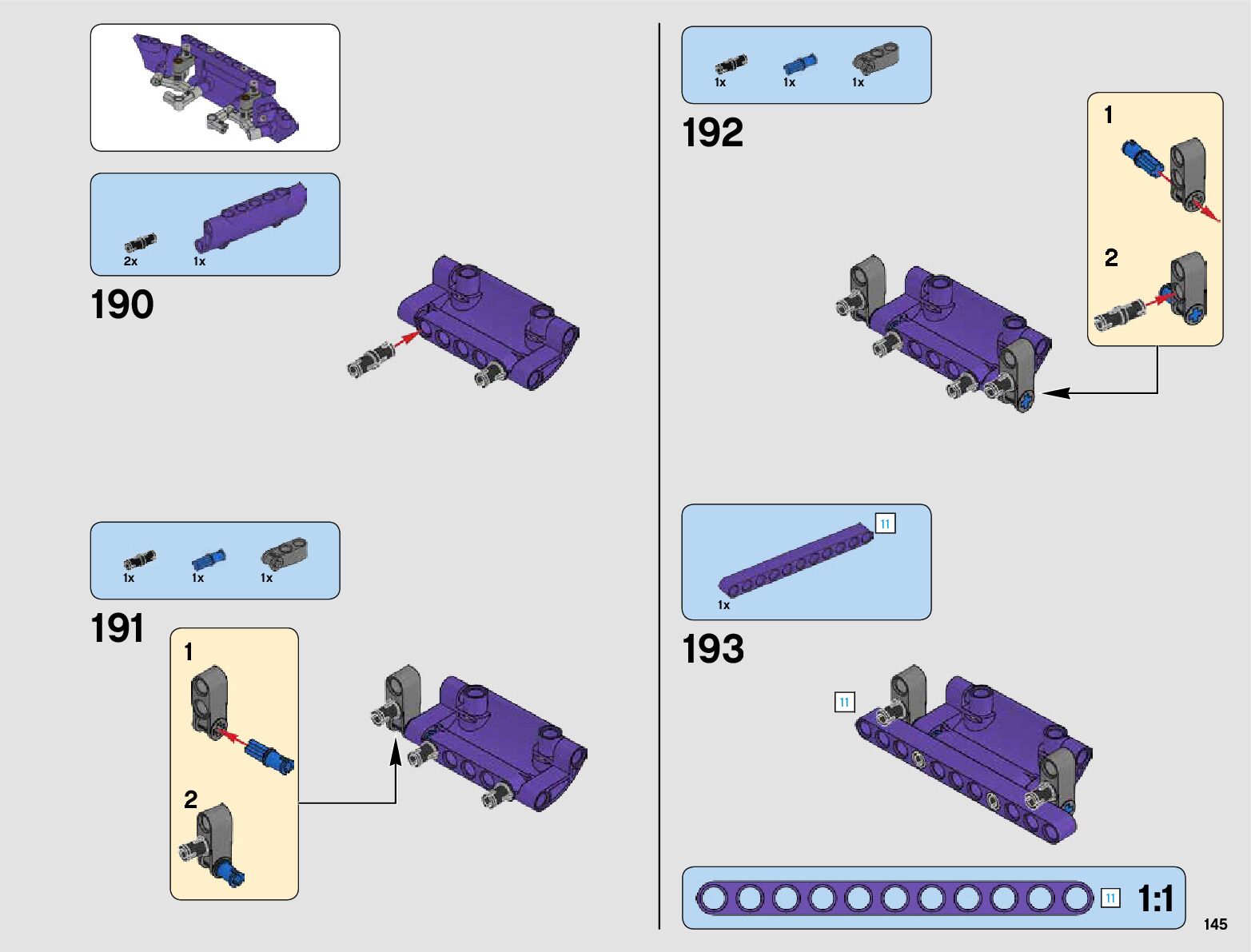 2x 1x

190

1x 1x 1x

191

1

2

1x 1x 1x

192

1

2

11

1x

193

11

11 1:1

145