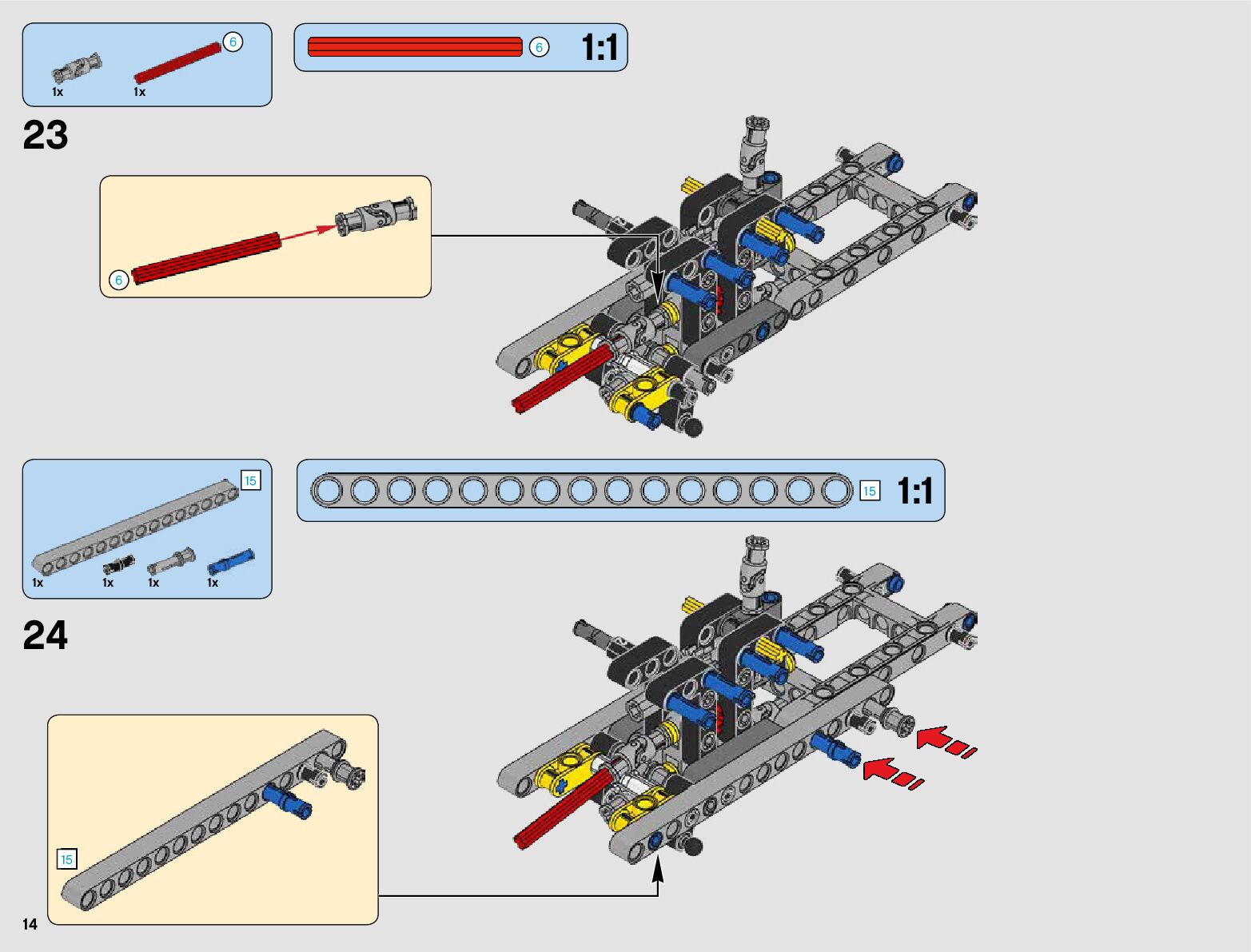 6
1x
1x

6
1:1

23

6

15
1x
1x
1x
1x

15
1:1

24

15

14