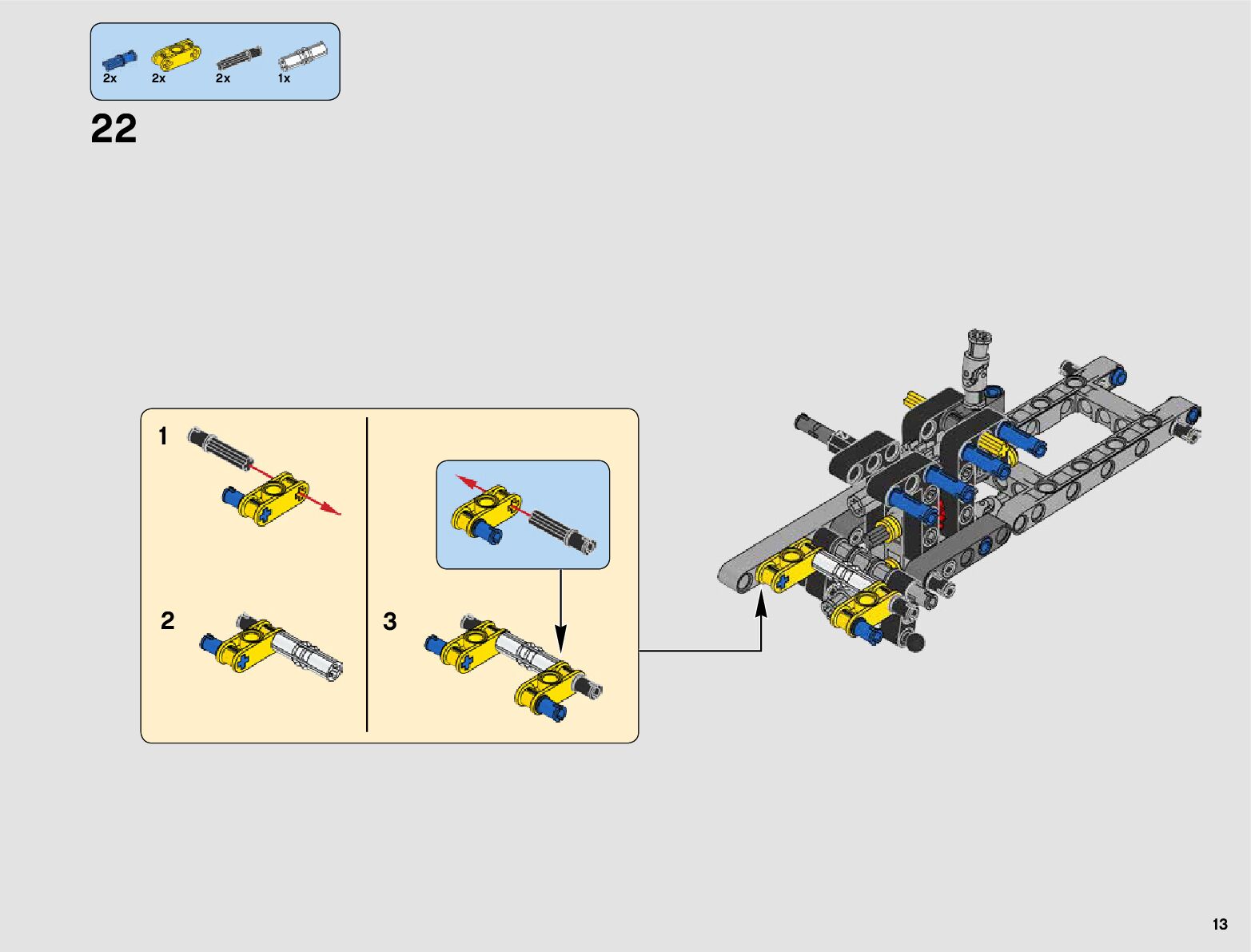 2x 2x 2x 1x

22

1

2

3

13