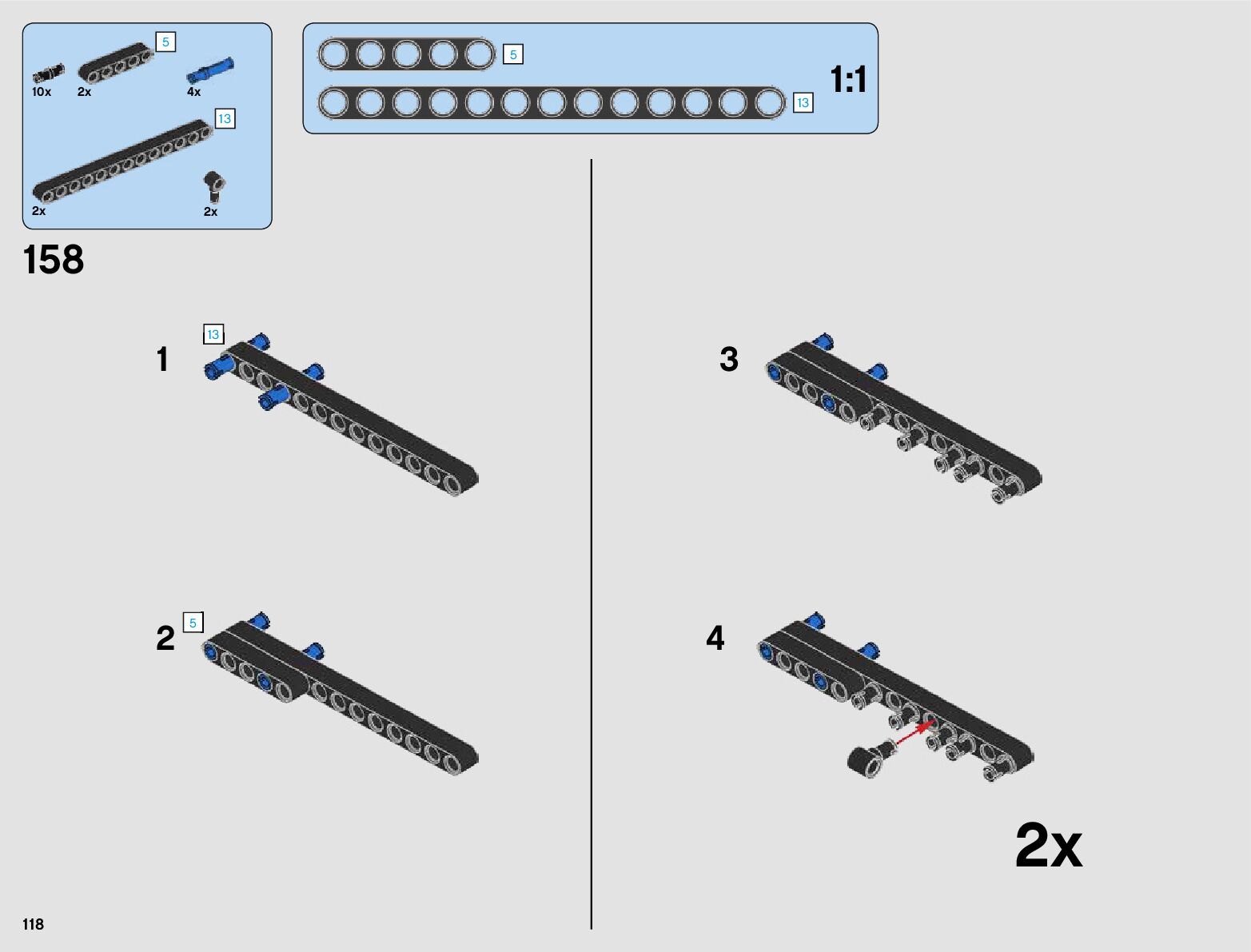 5
10x 2x 4x
13
2x 2x

5
13
1:1

158

1 13

2 5

3

4

2x

118