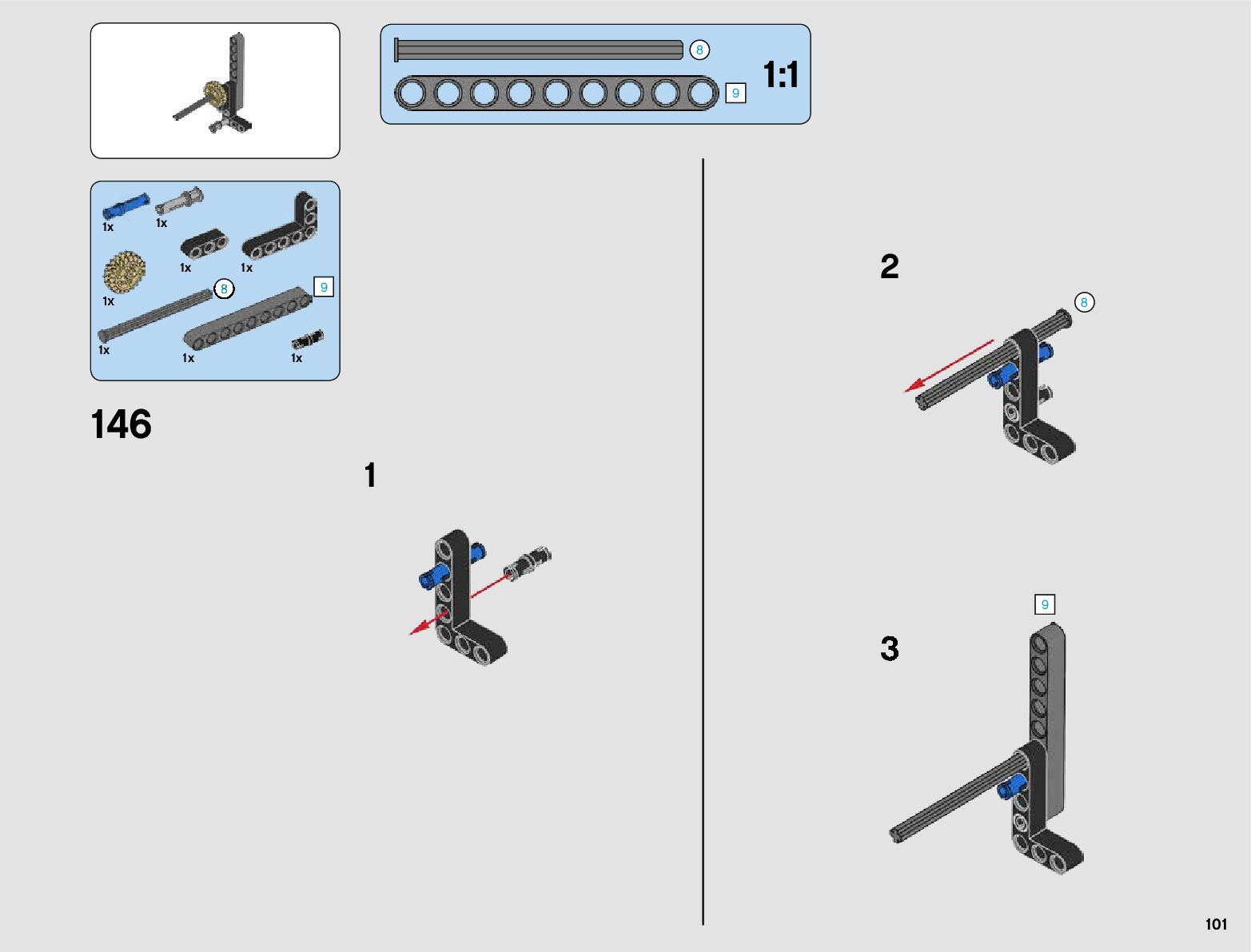 8
9
1:1

1x
1x
1x
1x
1x
8
9
1x
1x
1x

146

1

2
8

3
9

101