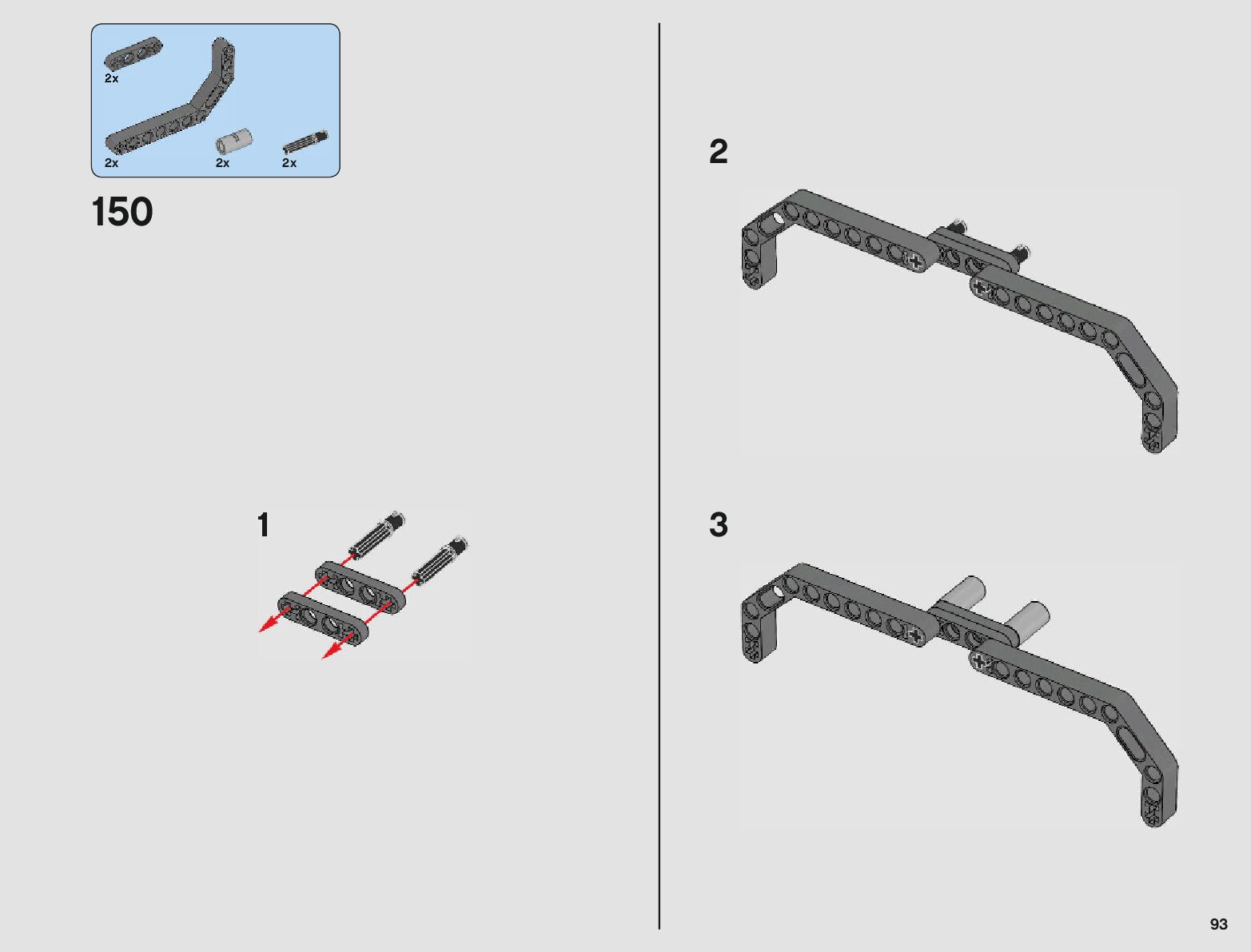 2x
2x
2x
2x

150

1

2

3

93