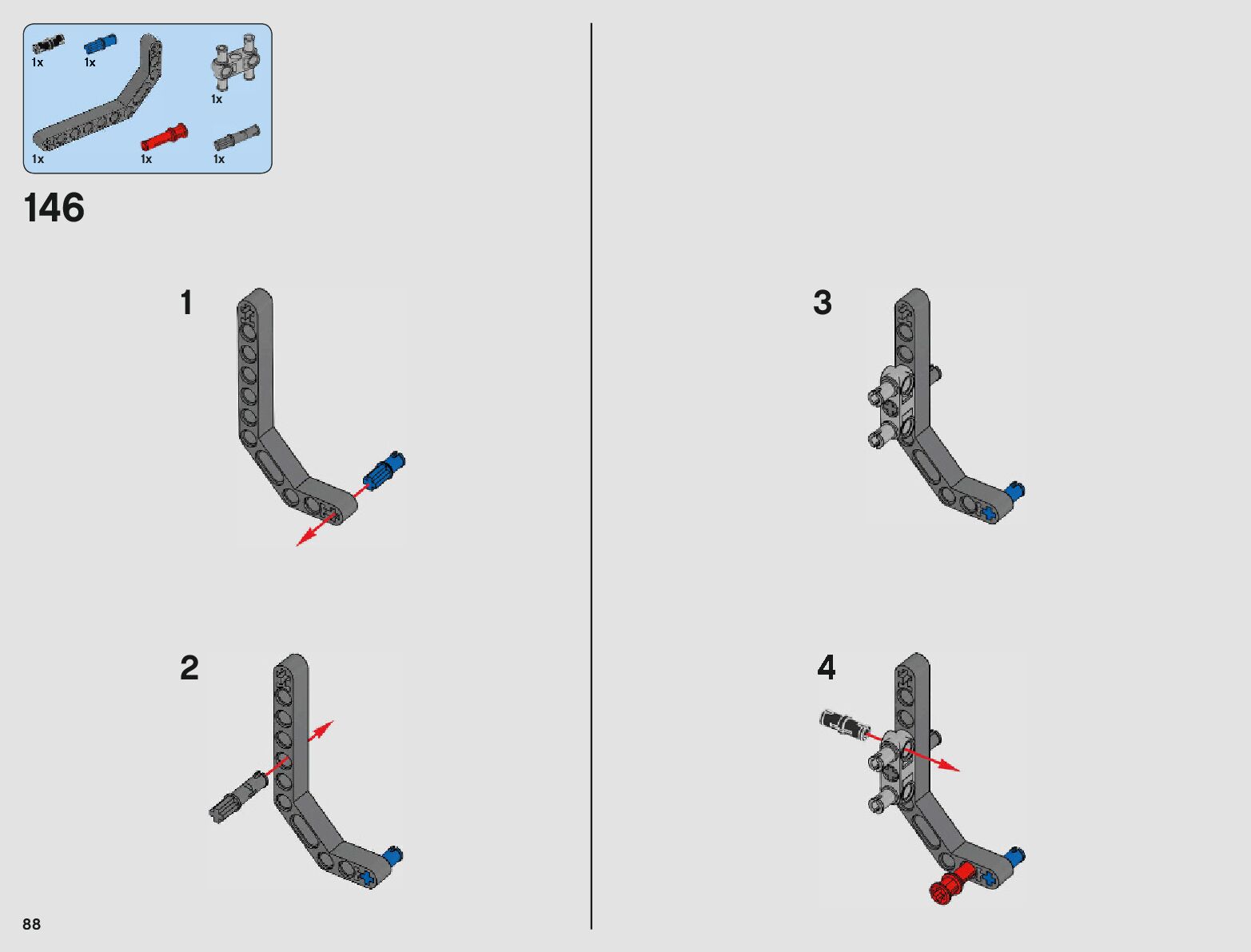 1x 1x 1x

1x 1x 1x

146

1

2

3

4

88