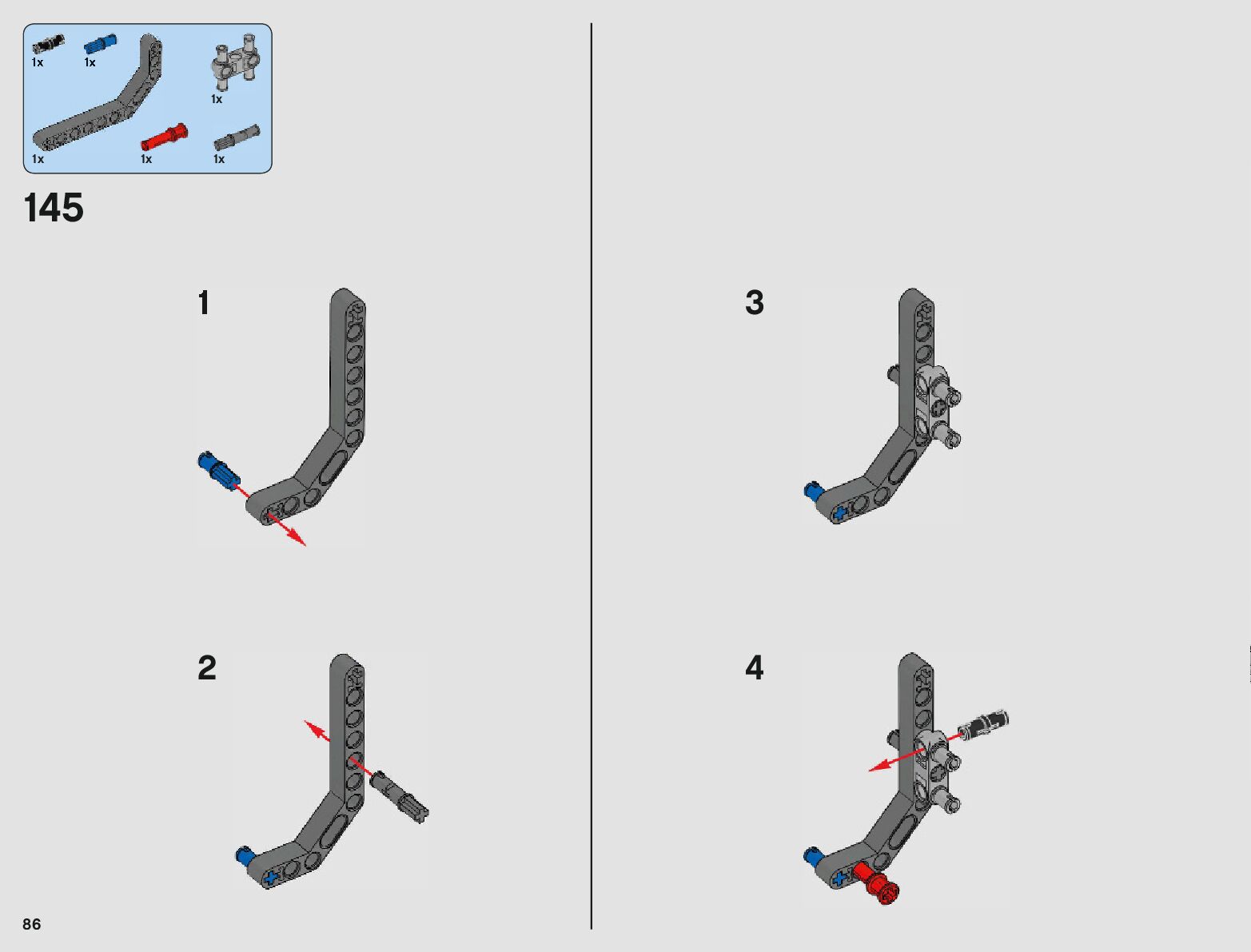 1x 1x 1x 1x 1x 1x

145

1

2

3

4

86