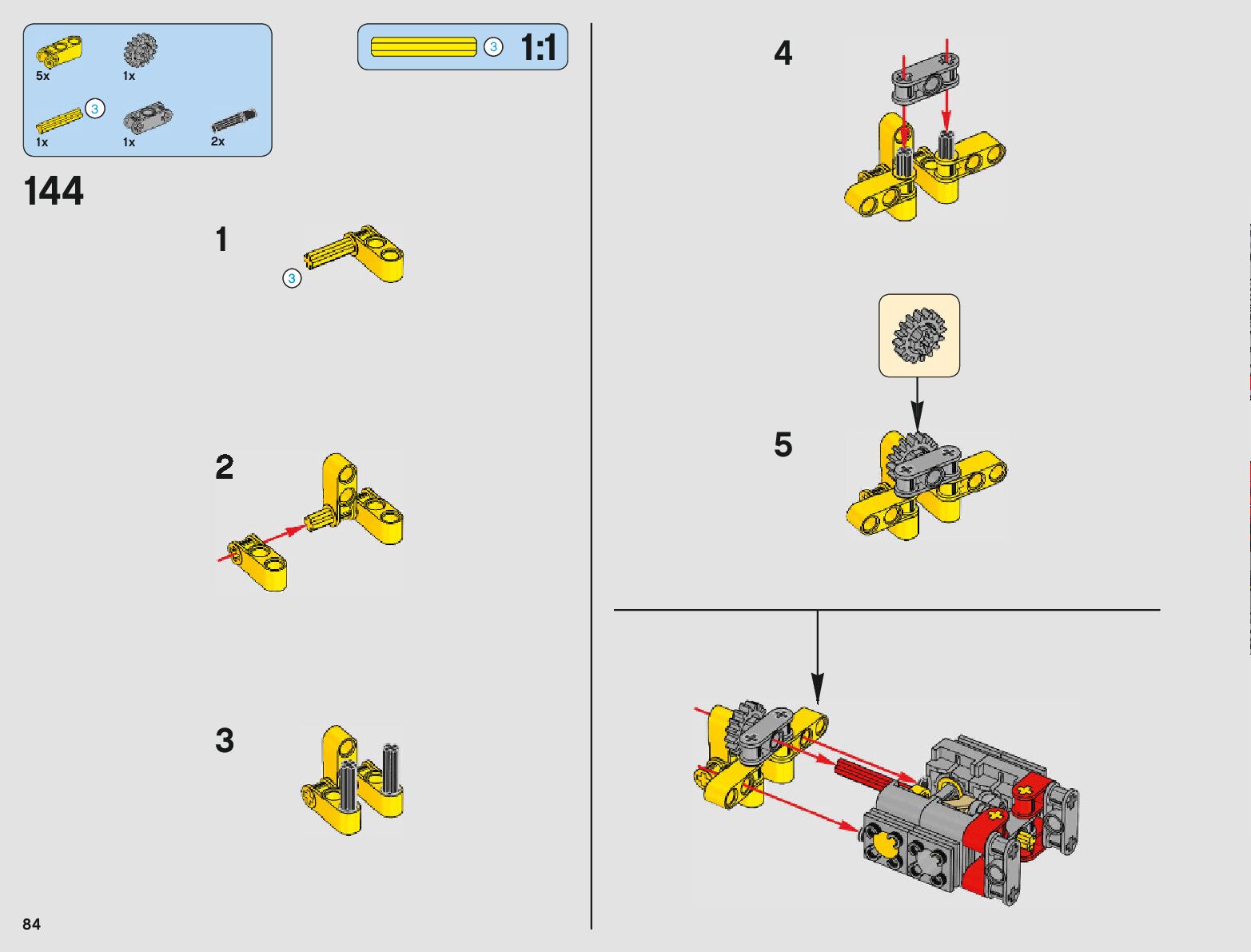 5x
1x
3
1x
1x
2x

3 1:1

144

1

3

2

3

4

5

84