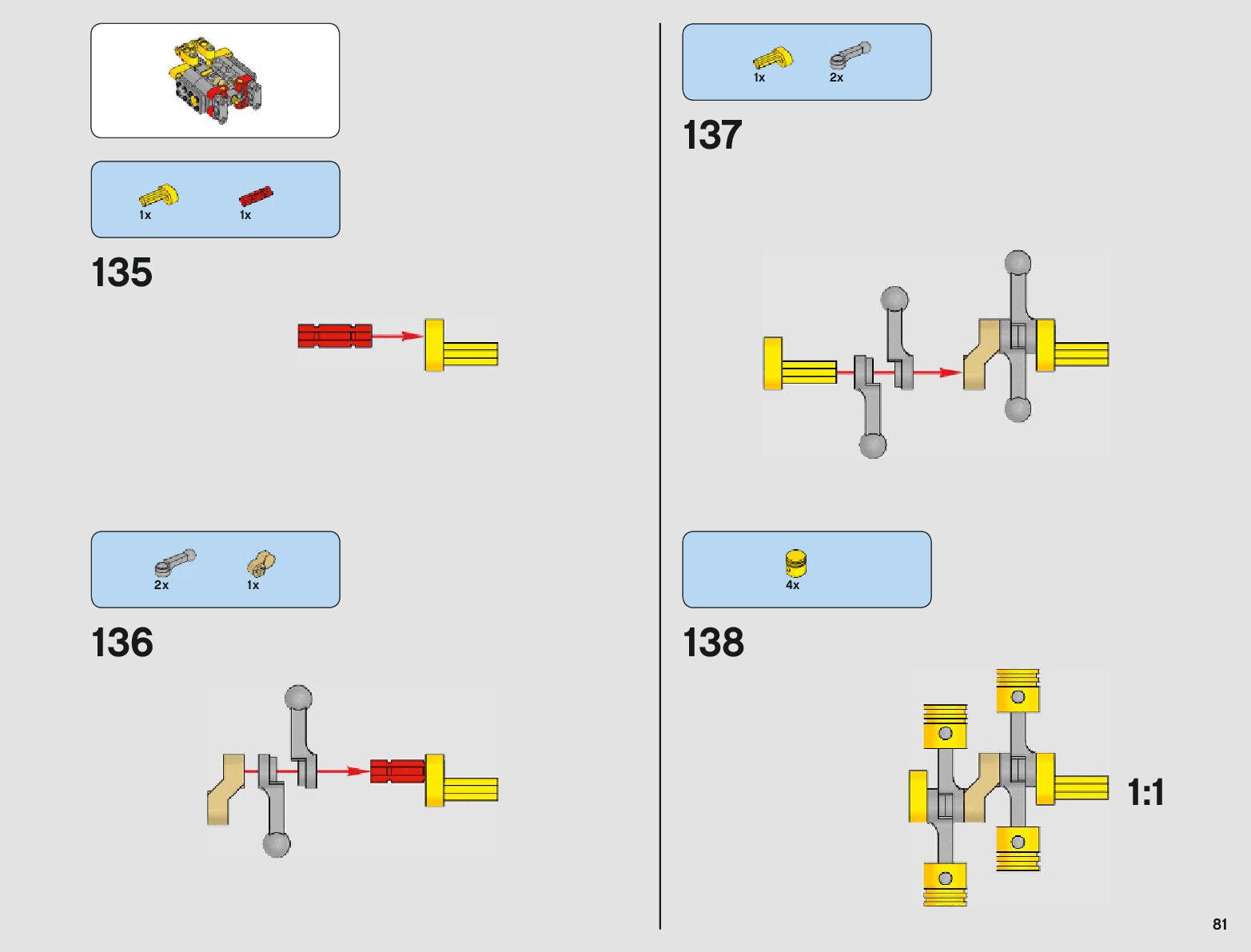 1x 1x

135

2x 1x

136

1x 2x

137

4x

138

1:1

81