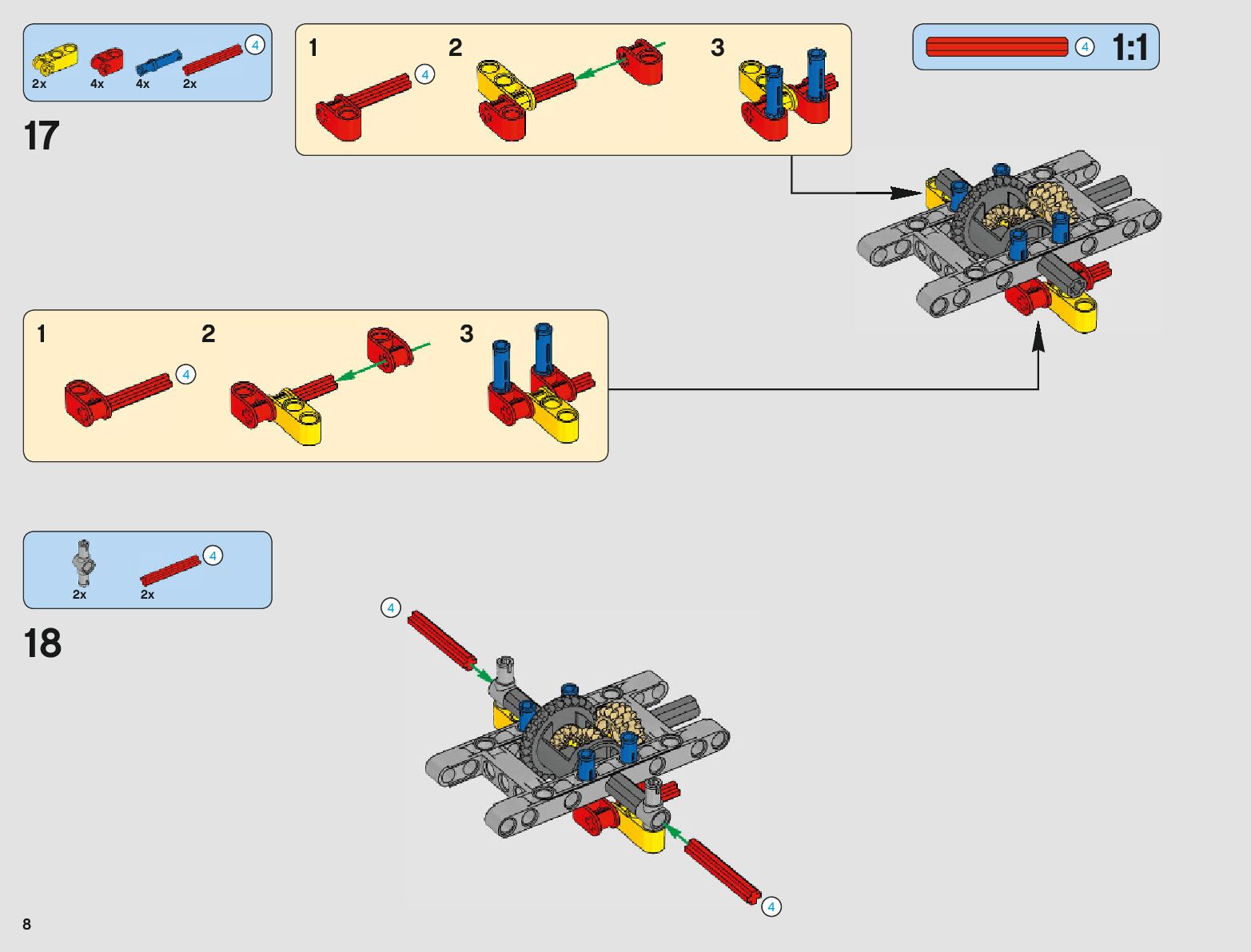 2x 4x 4x 2x 4

17

1 4 2 3

4 1:1

1 4 2 3

2x 2x 4

18

4

4

8