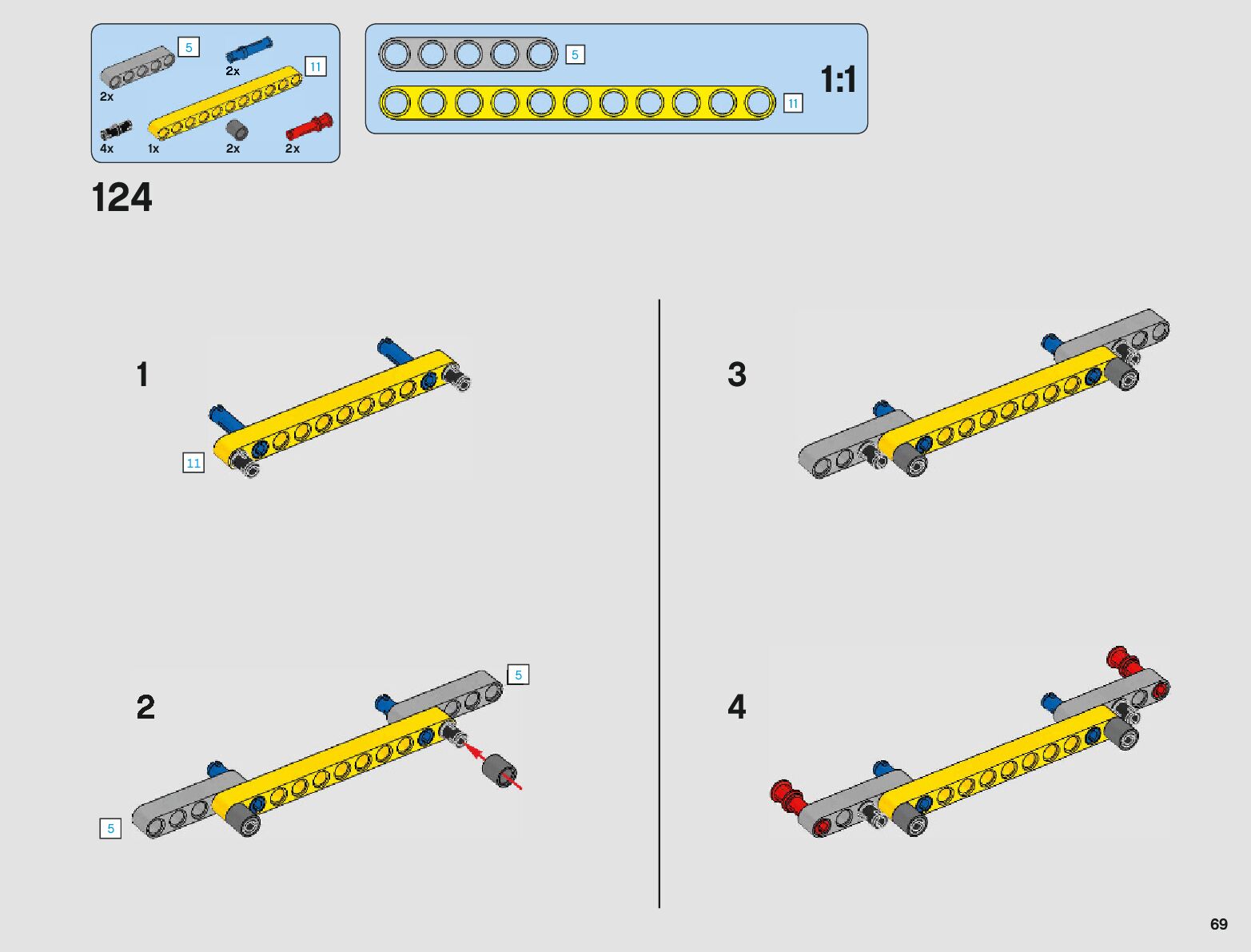 5
2x
11
2x
4x
1x
2x
2x

5
11
1:1

124

1
11

2
5
5

3

4

69