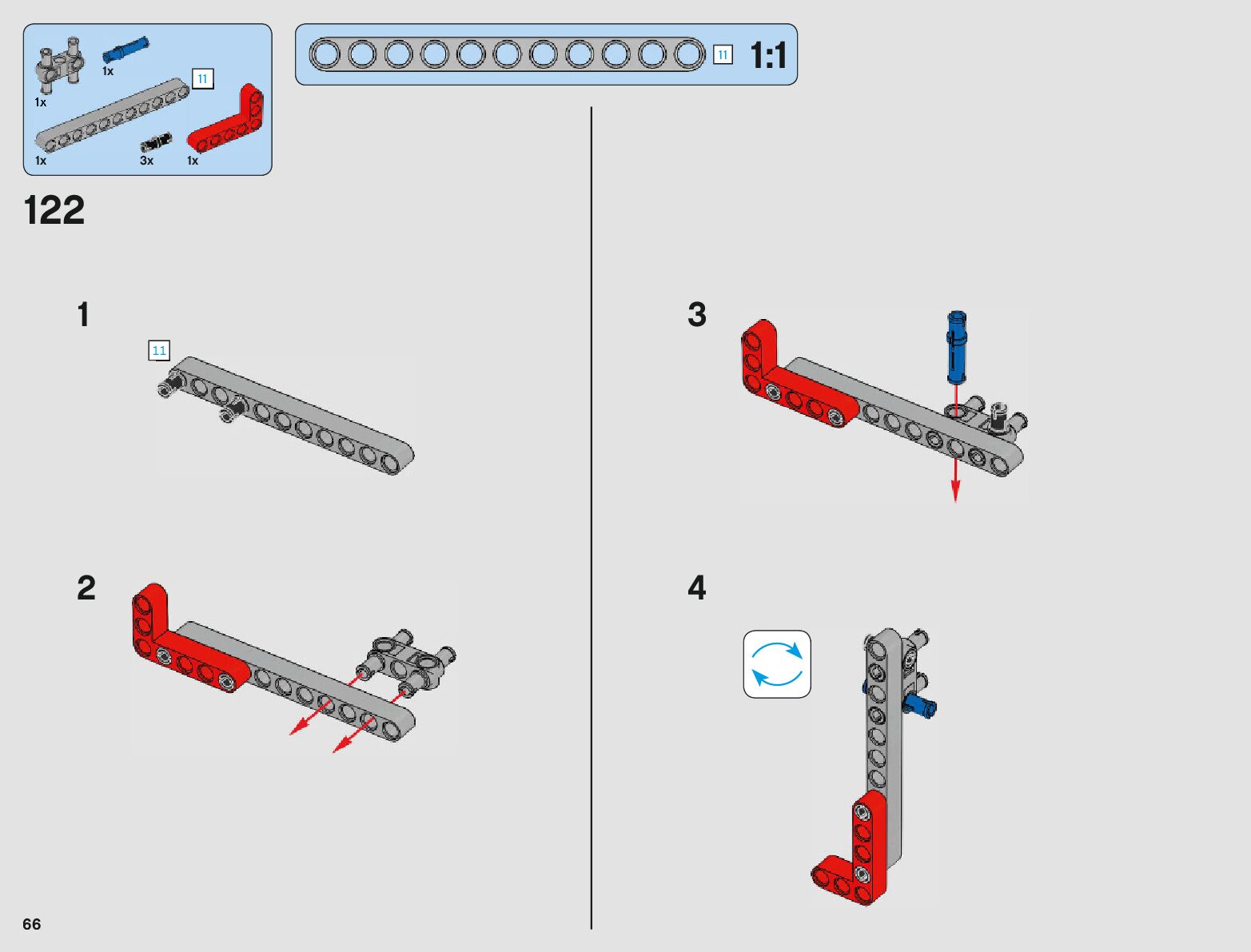 1x
1x
11
1x
3x
1x

11 1:1

122

1

11

2

3

4

66