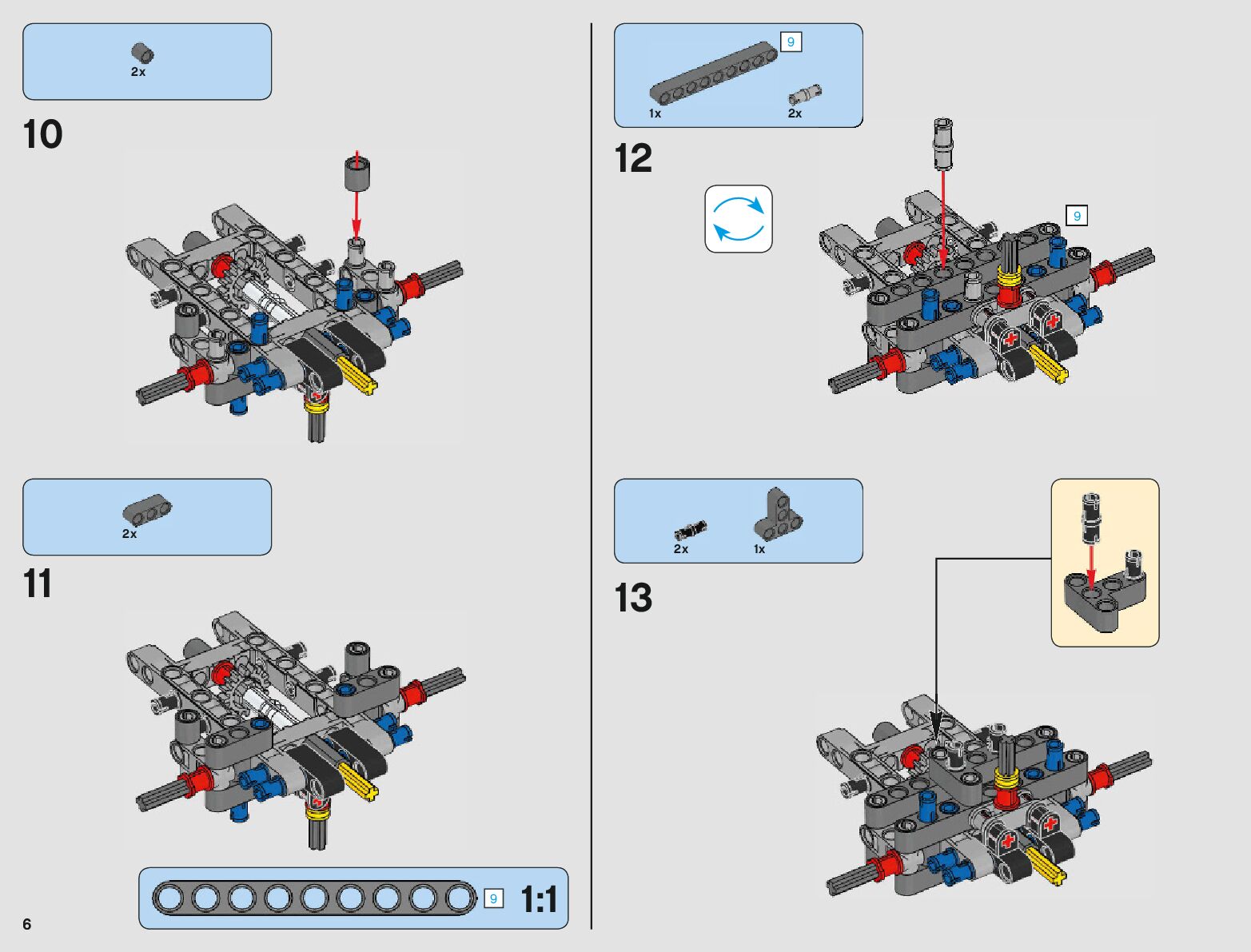 2x

10

2x

11

9 1:1

6

9
1x 2x

12

9

2x 1x

13