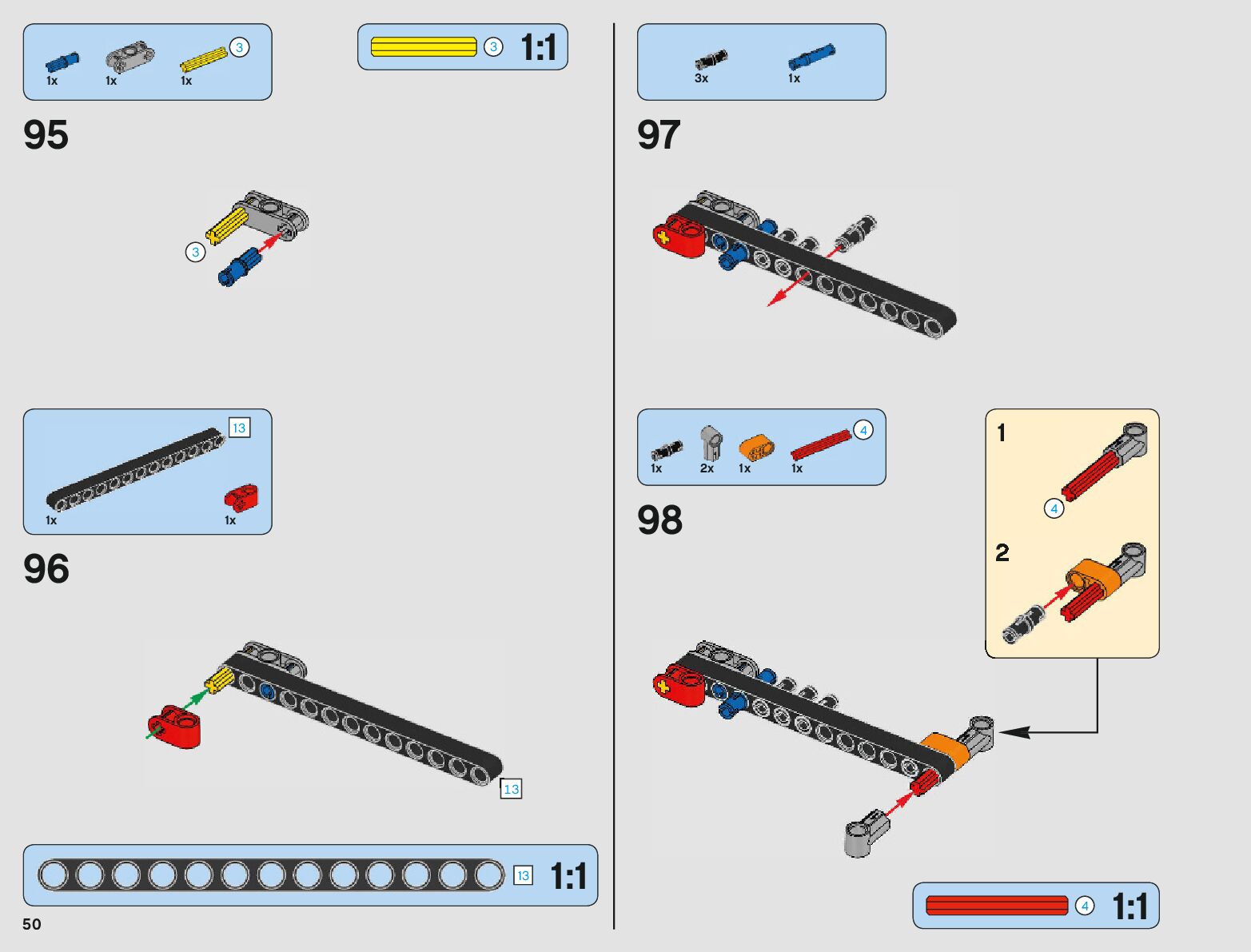 1x 1x 1x 3

3 1:1

95

3

13

1x 1x

96

13

13 1:1

50

3x 1x

97

1x 2x 1x 1x 4

98

1

4

2

4 1:1