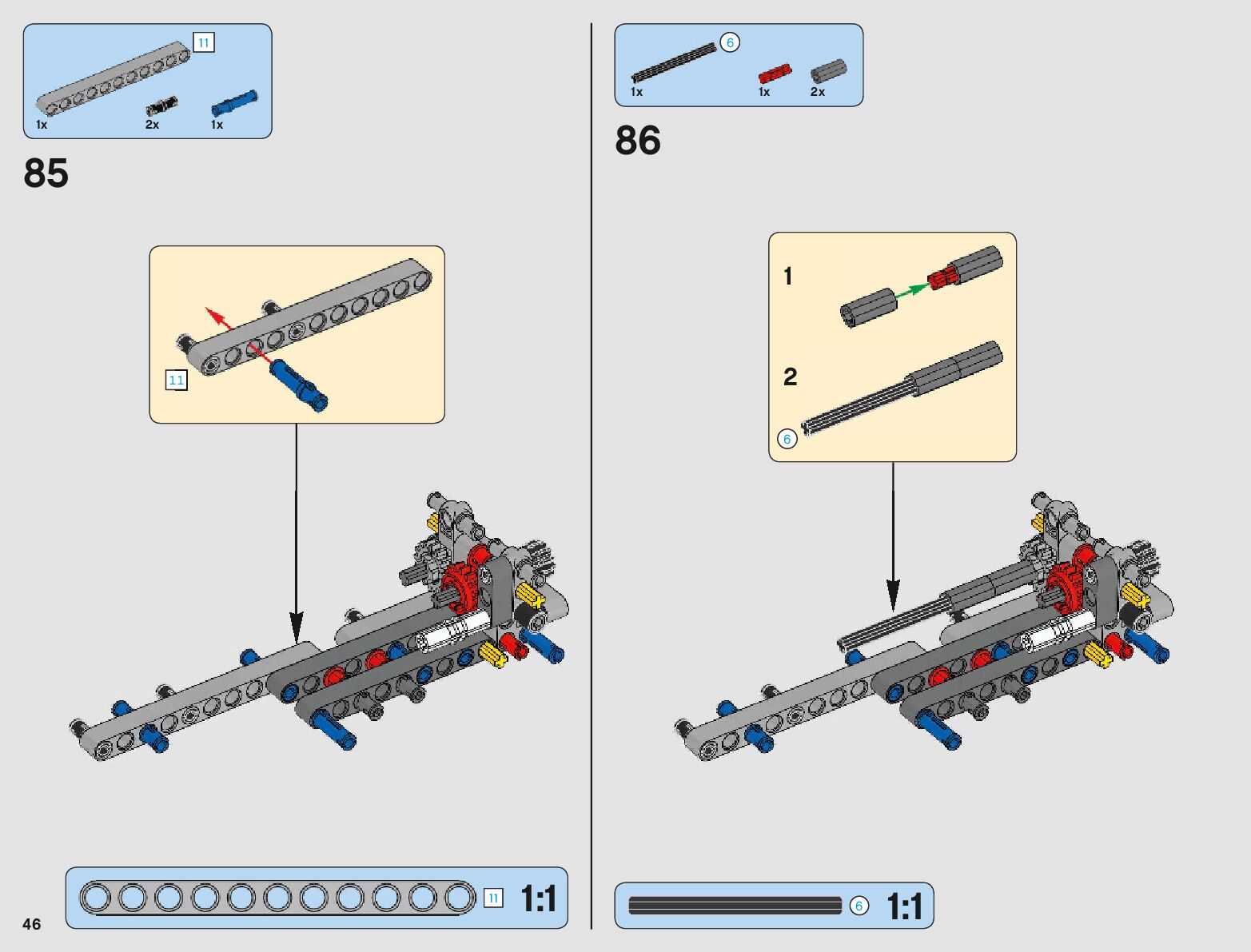 11
1x
2x
1x

85

11

11 1:1

46

6
1x
1x
2x

86

1

2

6

6 1:1