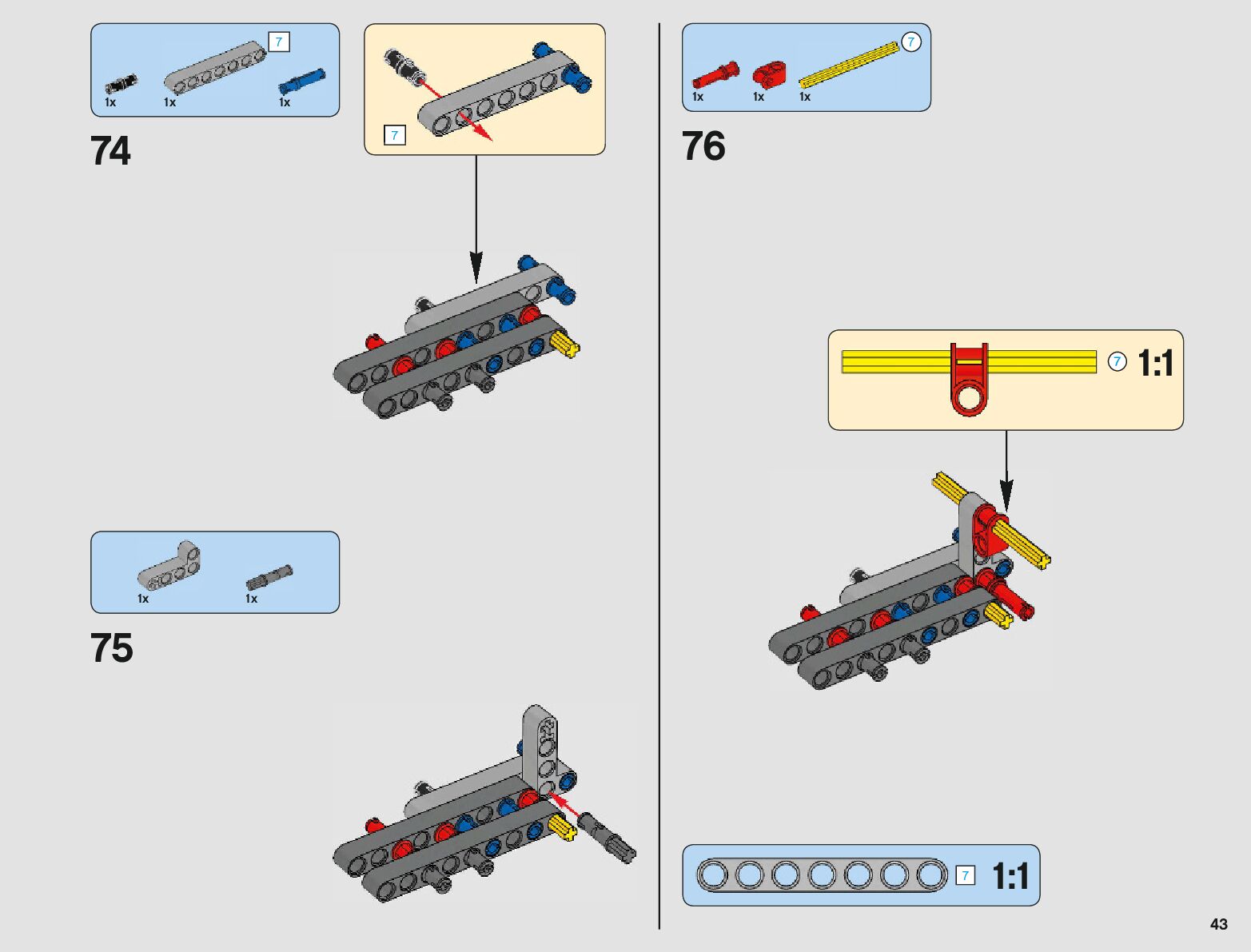 7
1x 1x 1x

74

7

1x 1x

75

7
1x 1x 1x

76

7 1:1

7 1:1

43