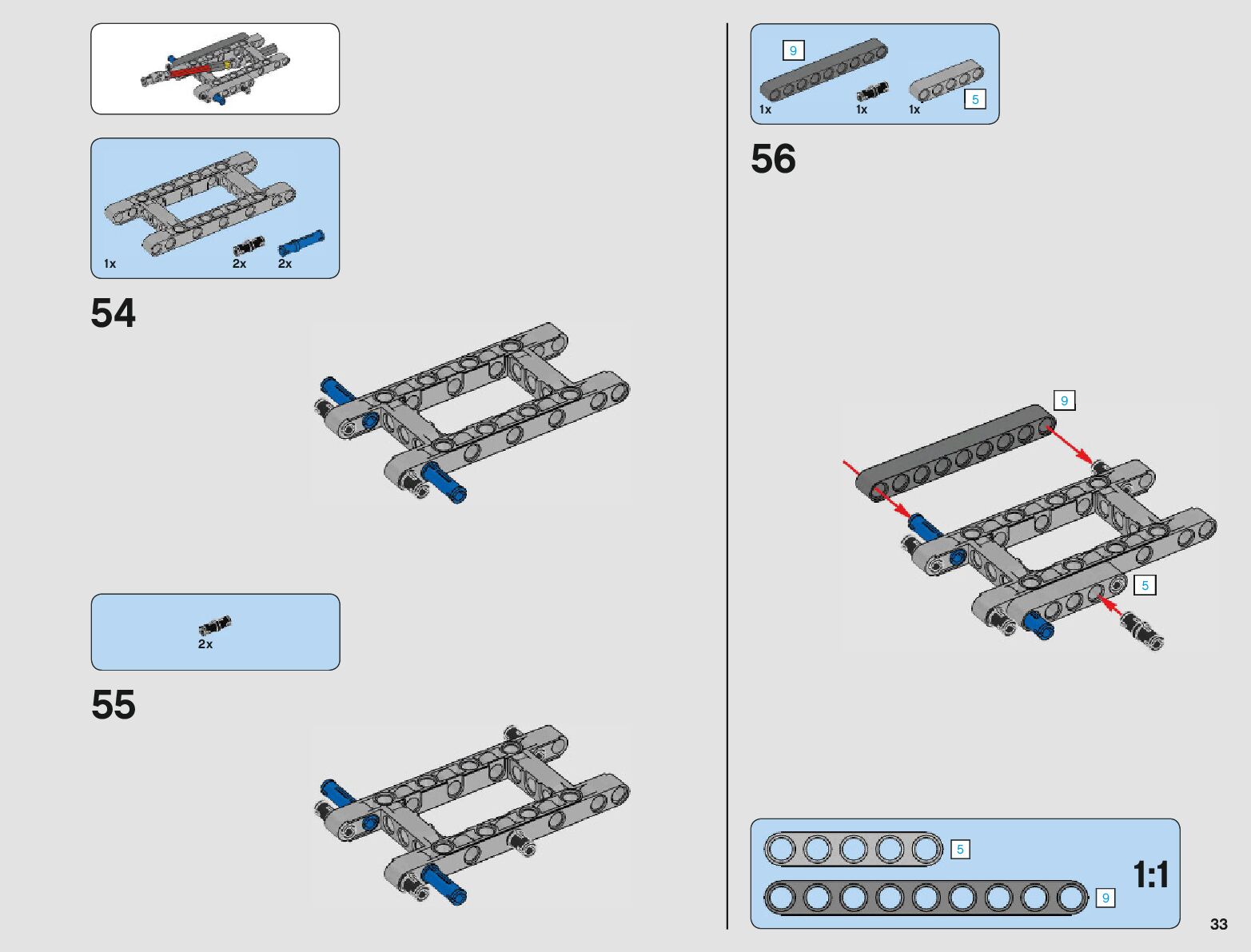 1x
2x
2x

54

2x

55

9
1x
1x
1x
5

56

9
5

5
9
1:1

33