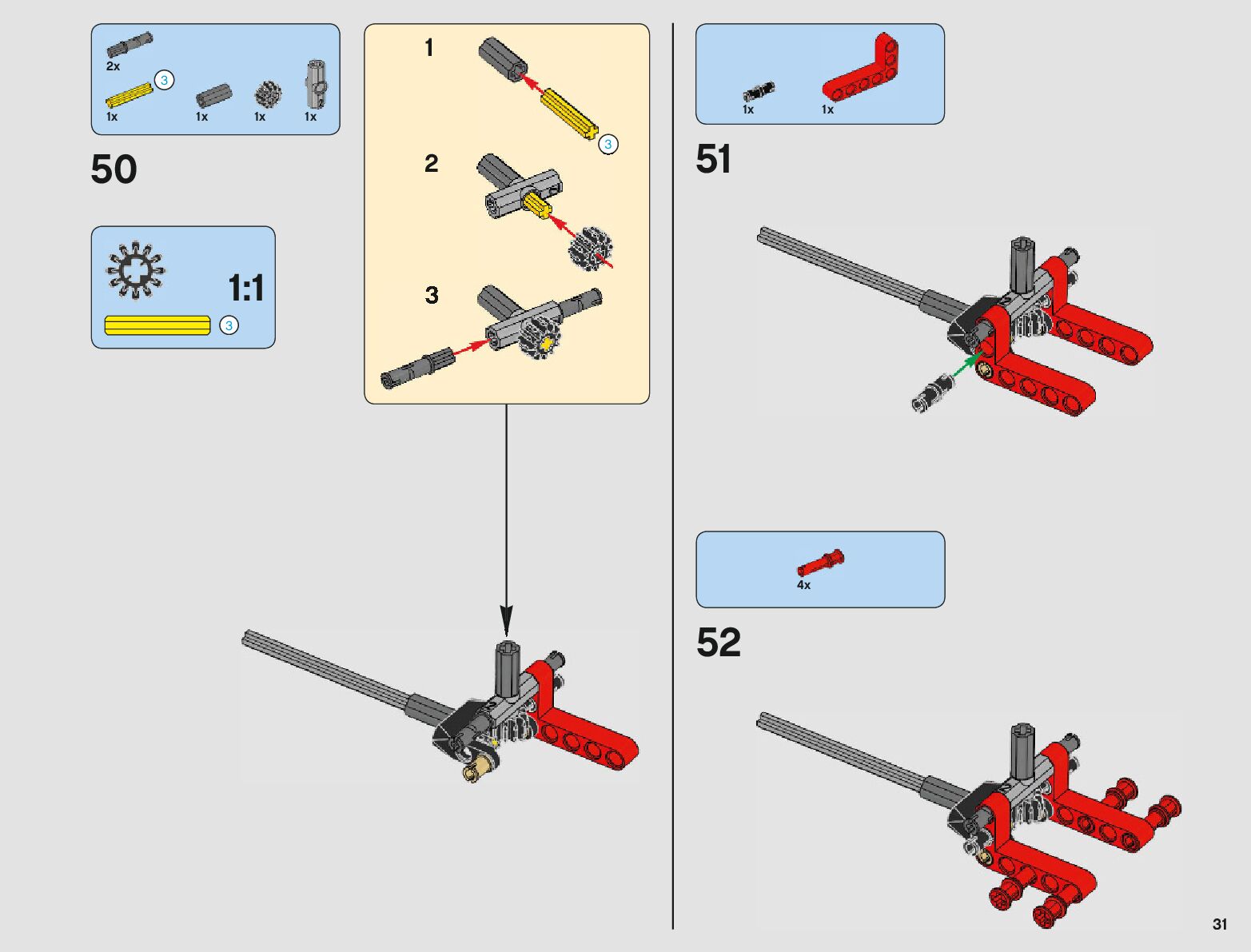 2x
3
1x
1x
1x
1x

50

1:1
3

1
3
2
3

1x
1x

51

4x

52

31