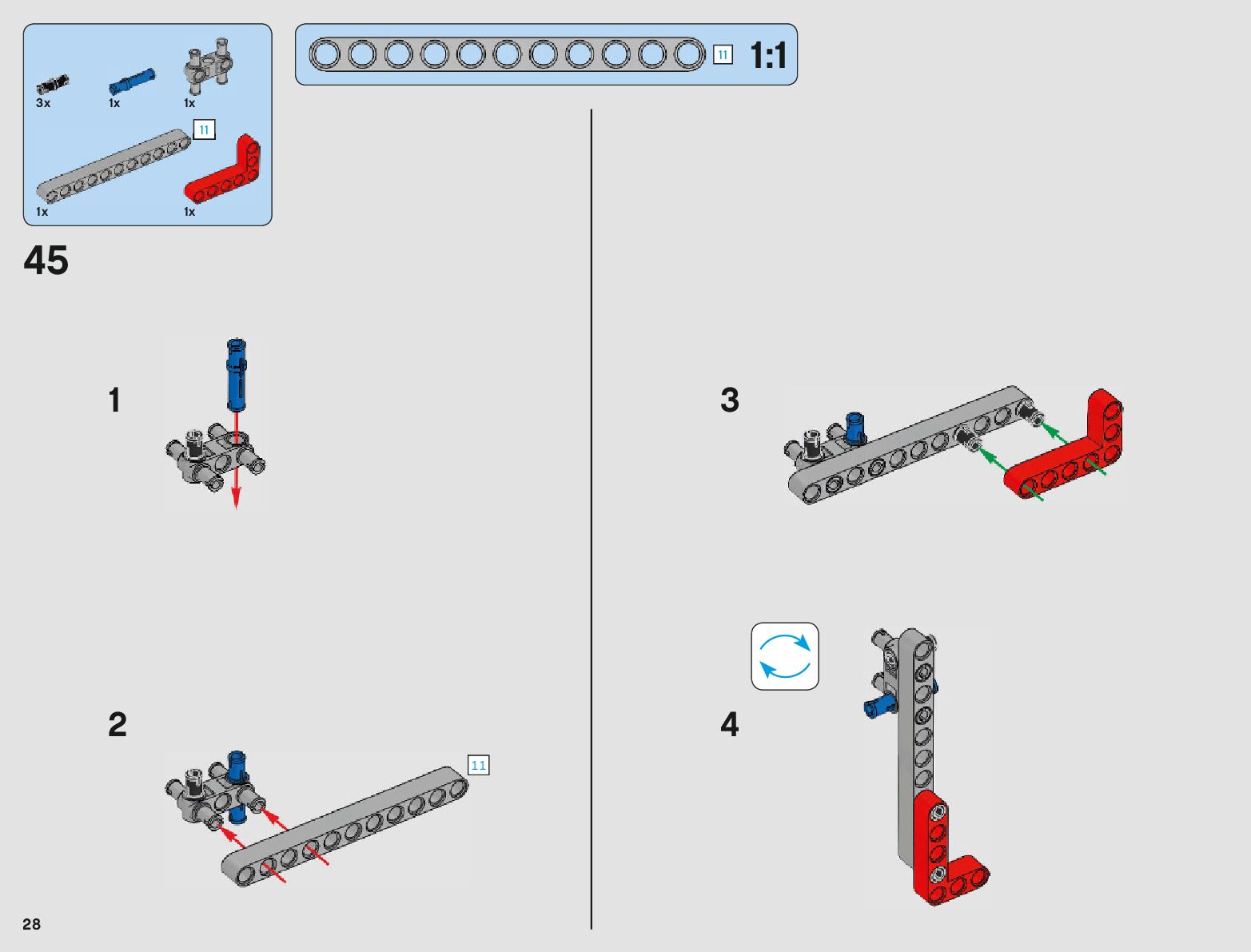 3x
1x
1x
11
1x
1x

11 1:1

45

1

2

11

3

4

28