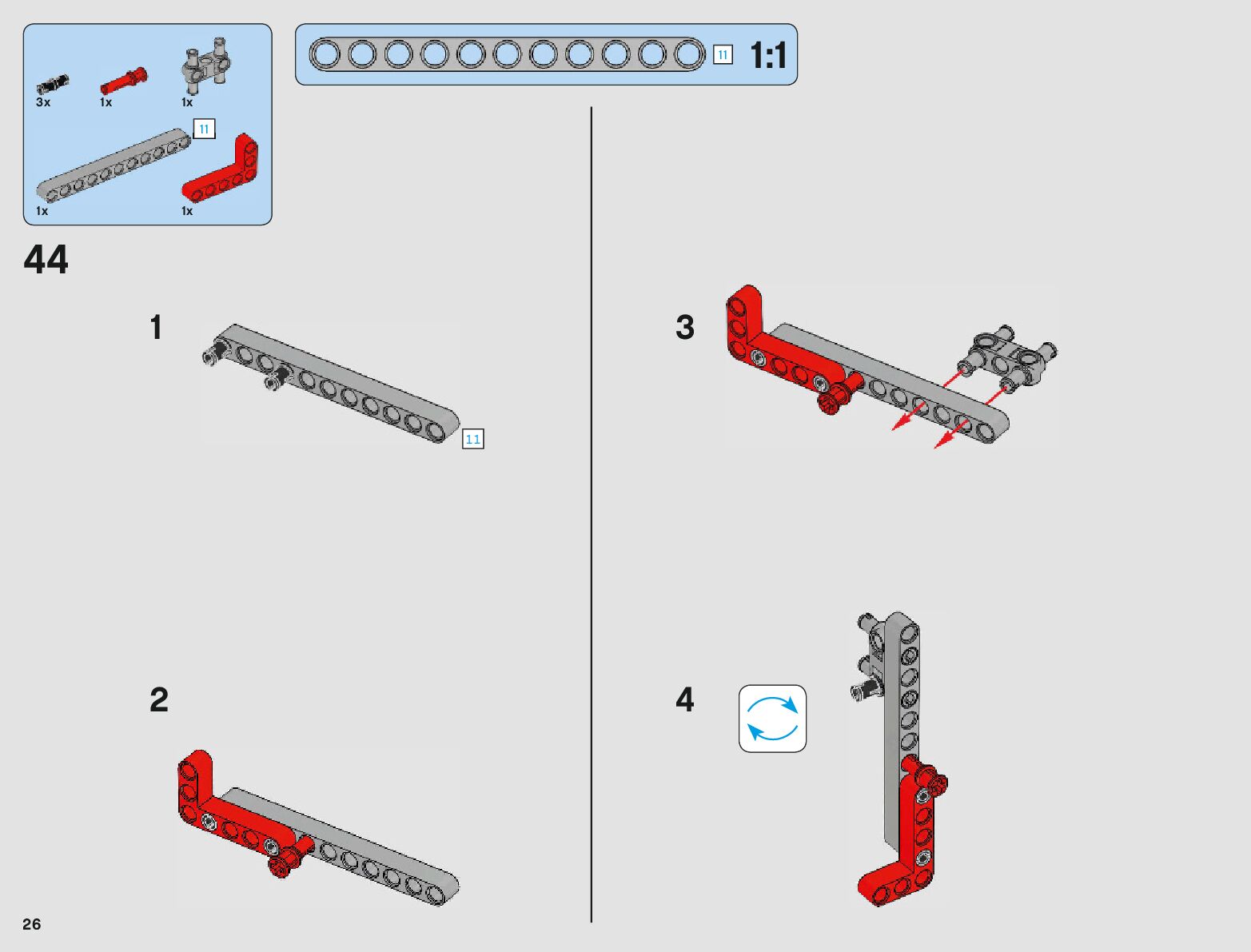 3x
1x
1x
11
1x
1x

11 1:1

44

1

11

2

3

4

26