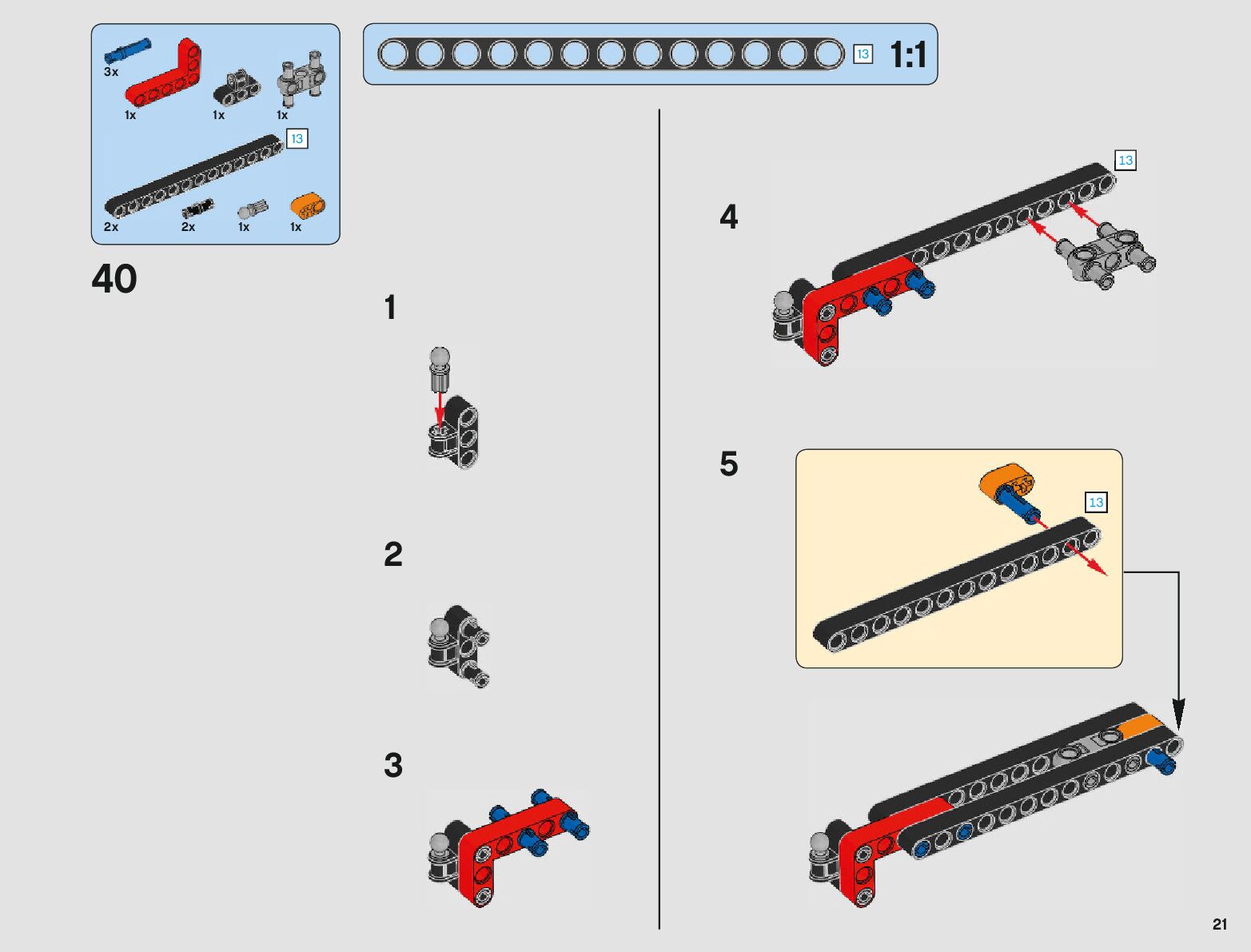 3x

1x

1x

1x

13

2x

2x

1x

1x

13

1:1

40

1

2

3

4

13

5

13

21