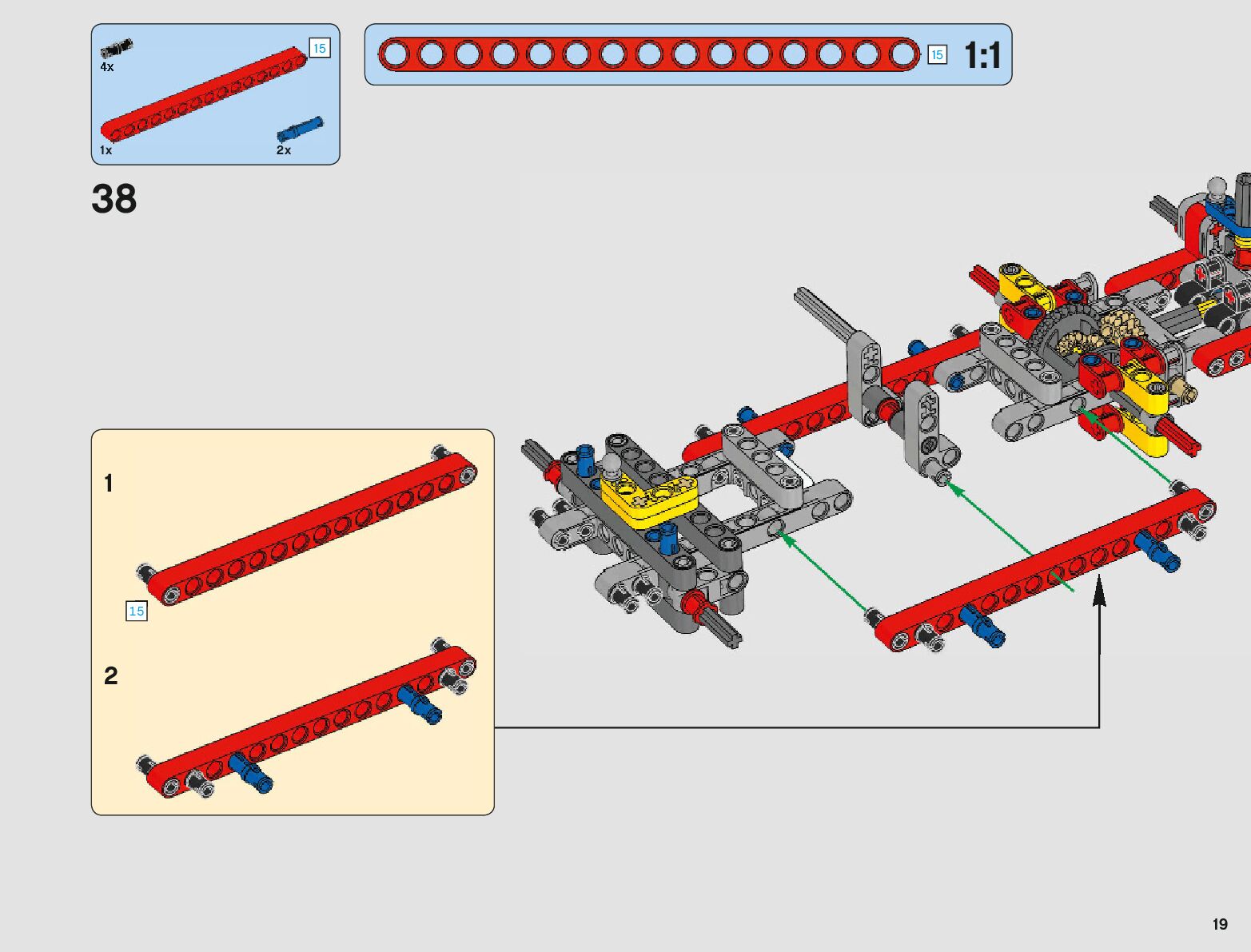 4x
15
1x
2x

15 1:1

38

1
15

2

19