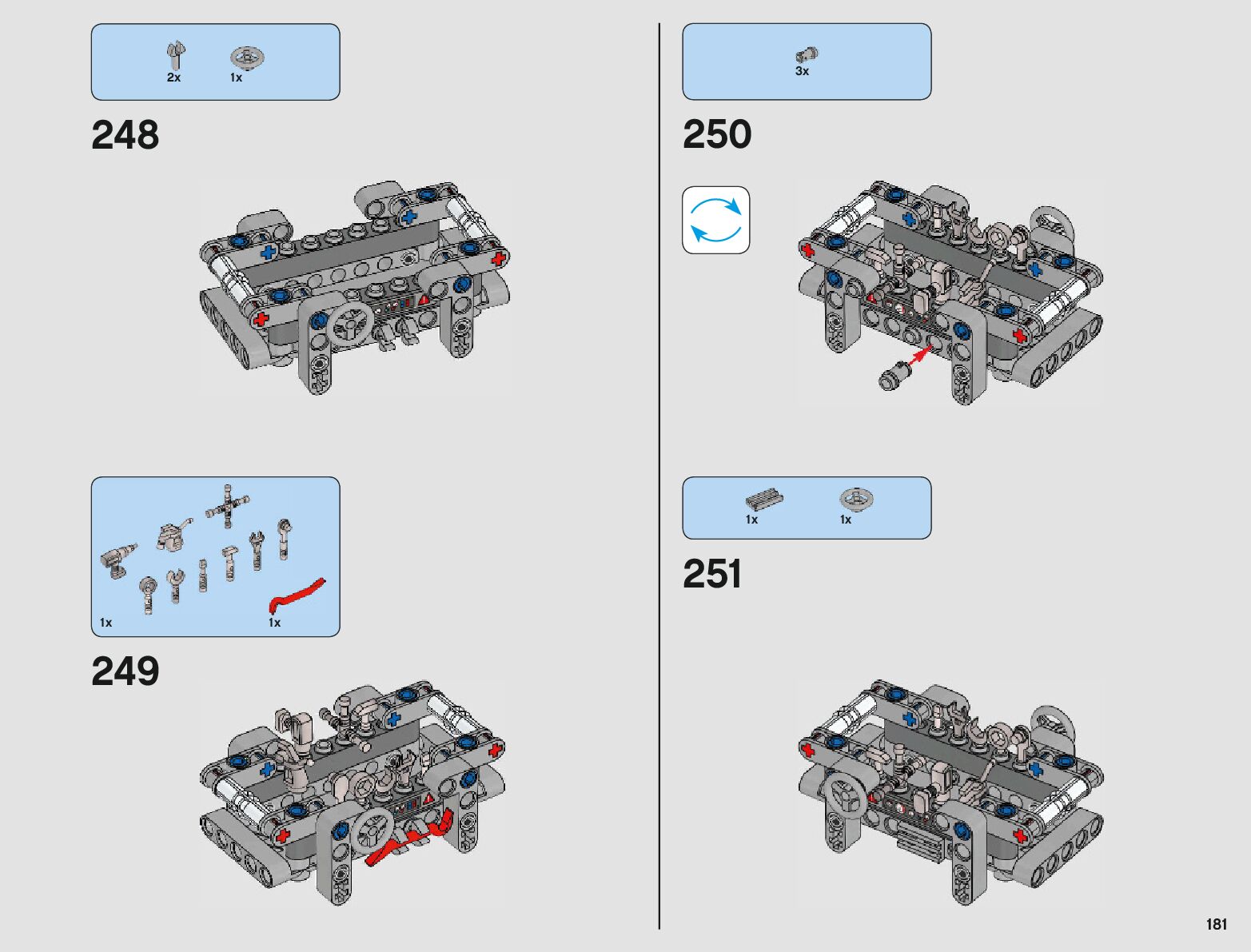 2x 1x

248

1x 1x

249

3x

250

1x 1x

251

181