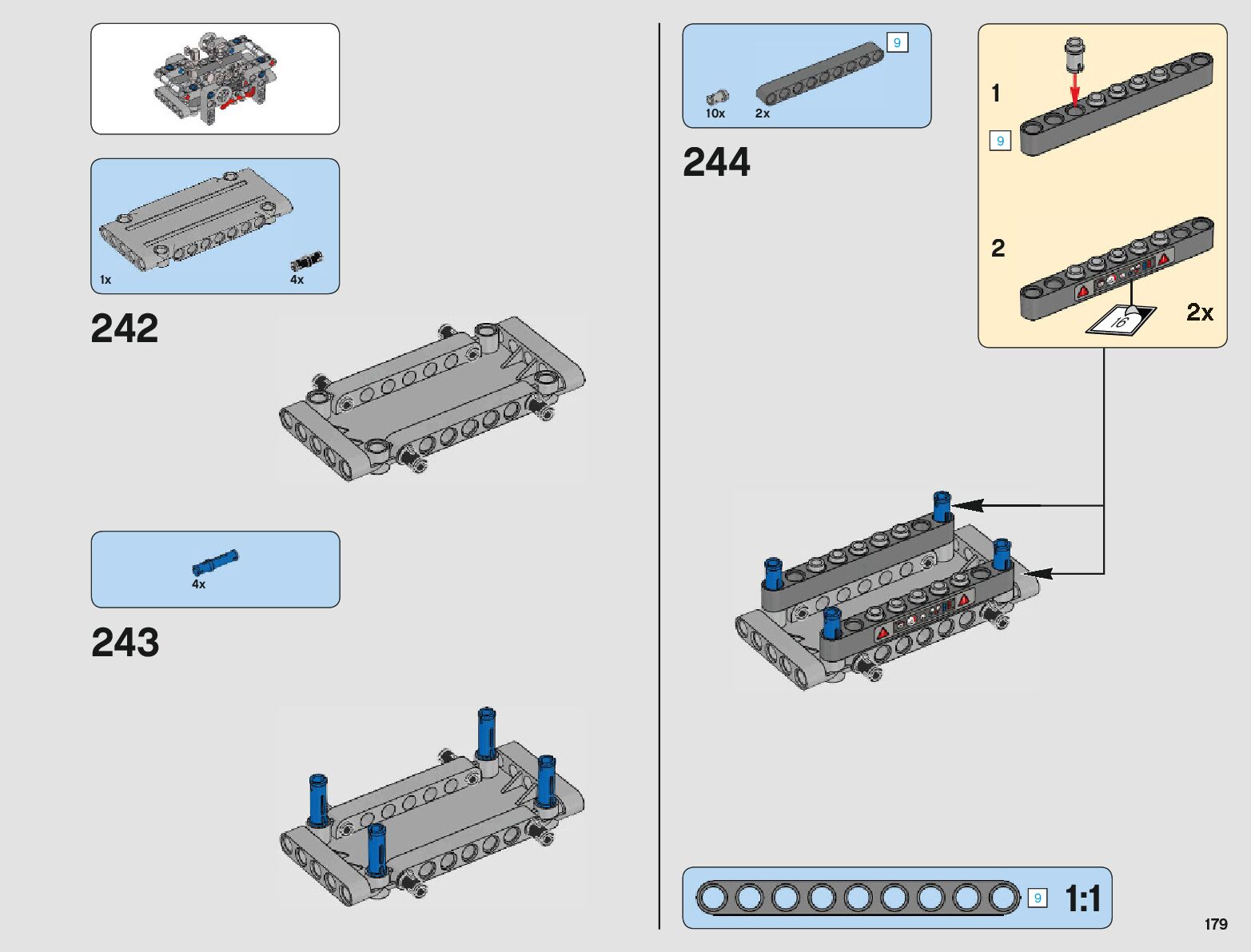 1x
4x

242

4x

243

9
10x
2x

244

1
9

2
16
2x

9
1:1

179