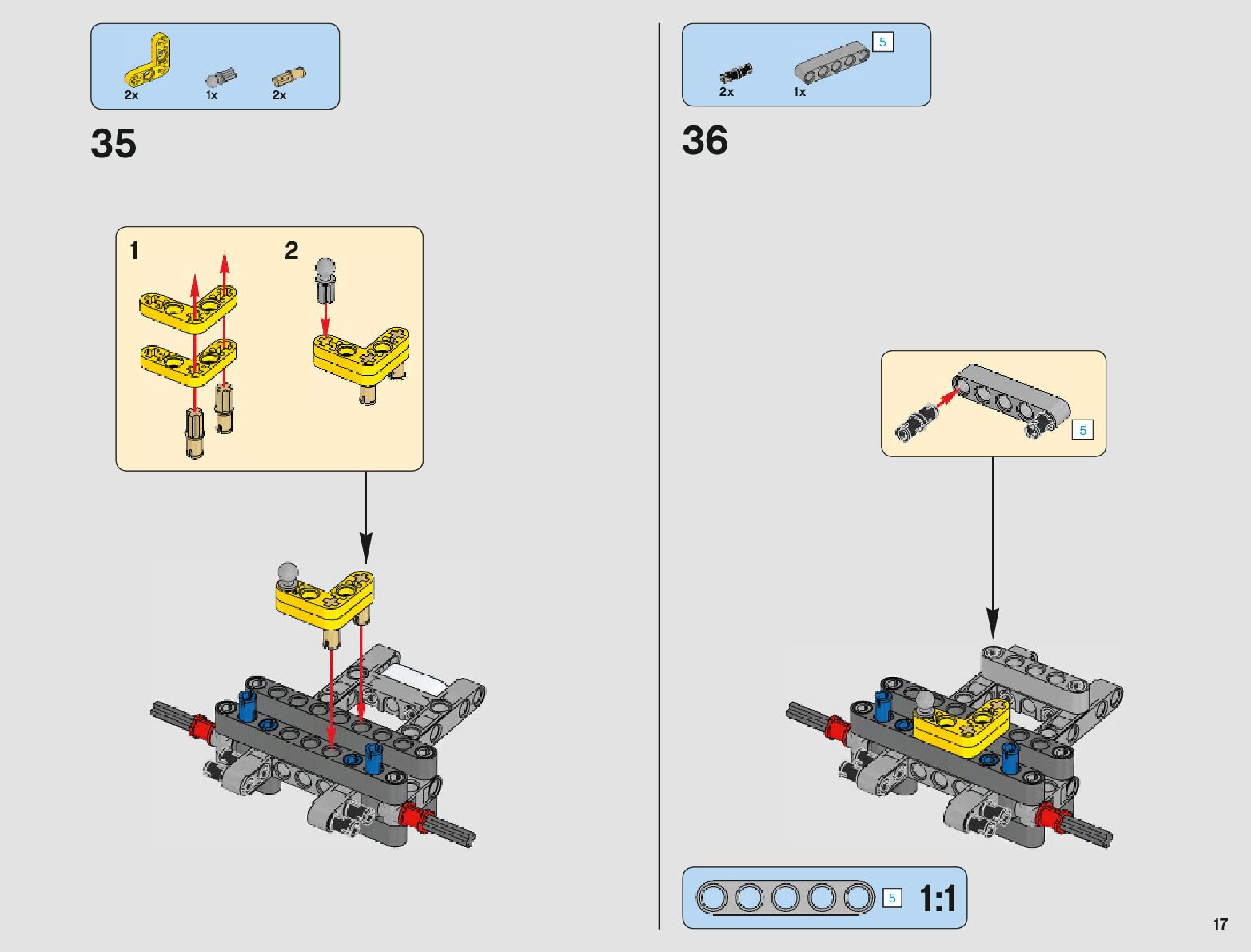 2x 1x 2x

35

1

2

5

2x 1x

36

5

5

1:1

17